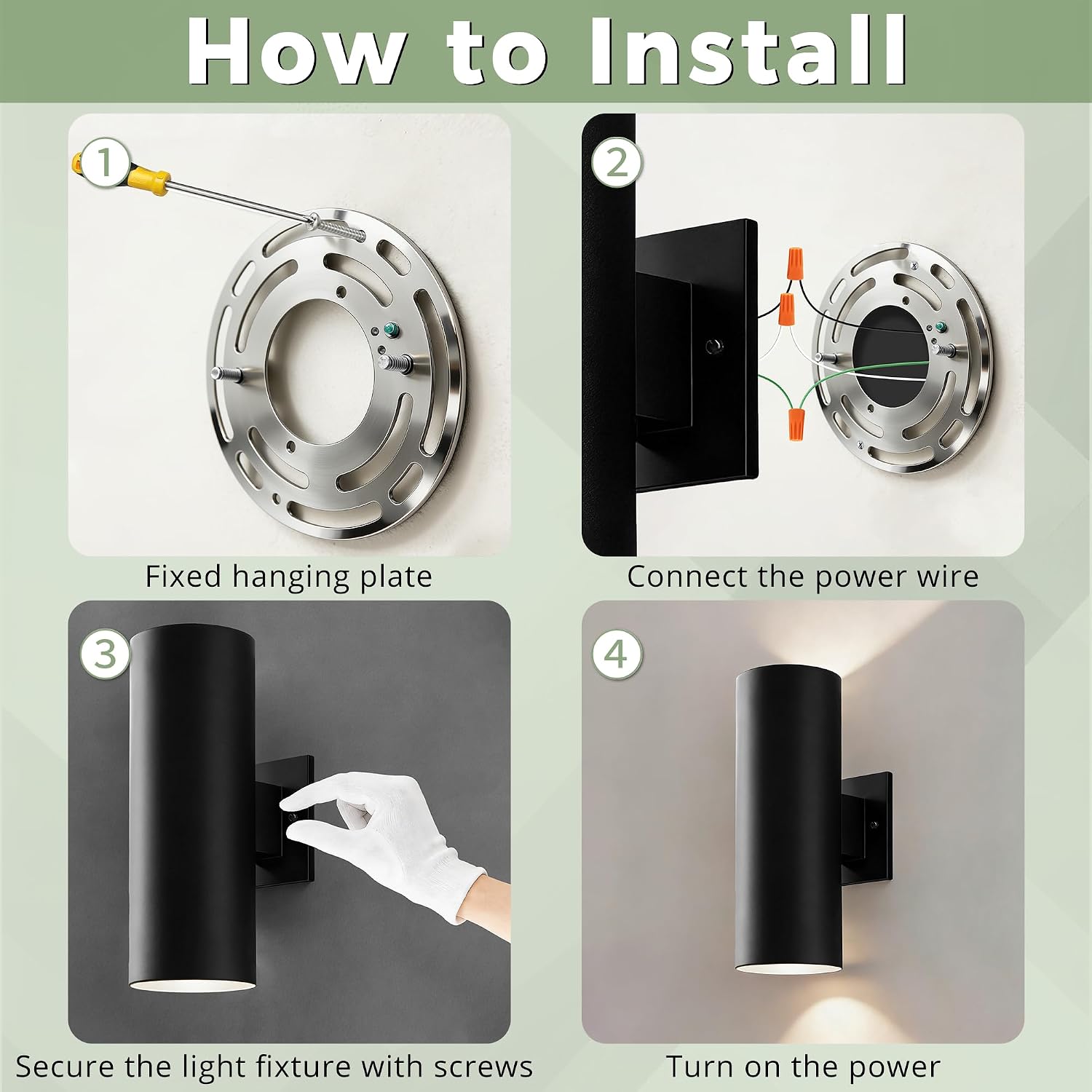 How to Install

1

Fixed hanging plate

2

Connect the power wire

3

Secure the light fixture with screws

4

Turn on the power