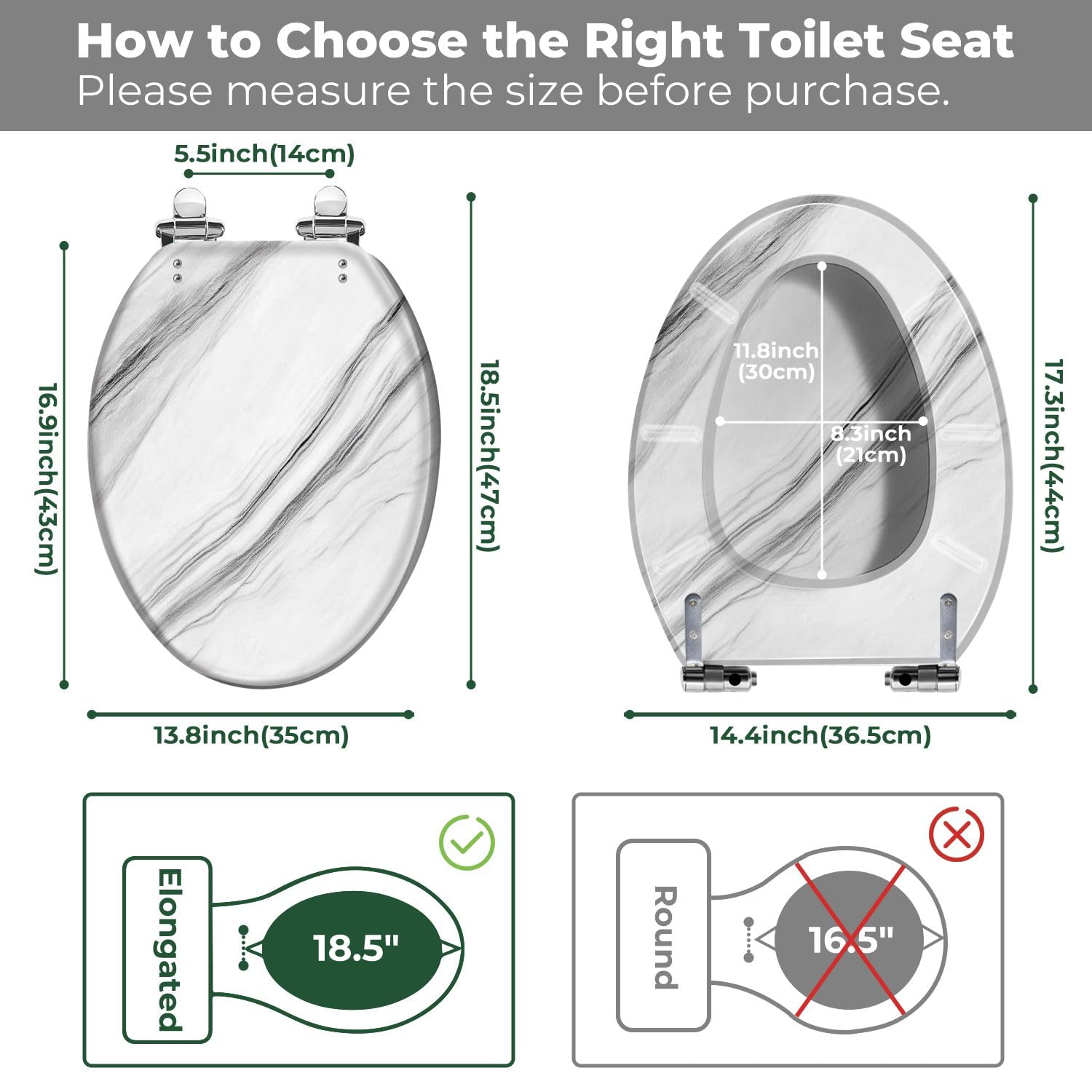 How to Choose the Right Toilet Seat
Please measure the size before purchase.

5.5inch(14cm)

16.9inch(43cm)

18.5inch(47cm)

13.8inch(35cm)

11.8inch (30cm)

8.3inch (21cm)

17.3inch(44cm)

14.4inch(36.5cm)

Elongated

18.5"

Round

16.5"