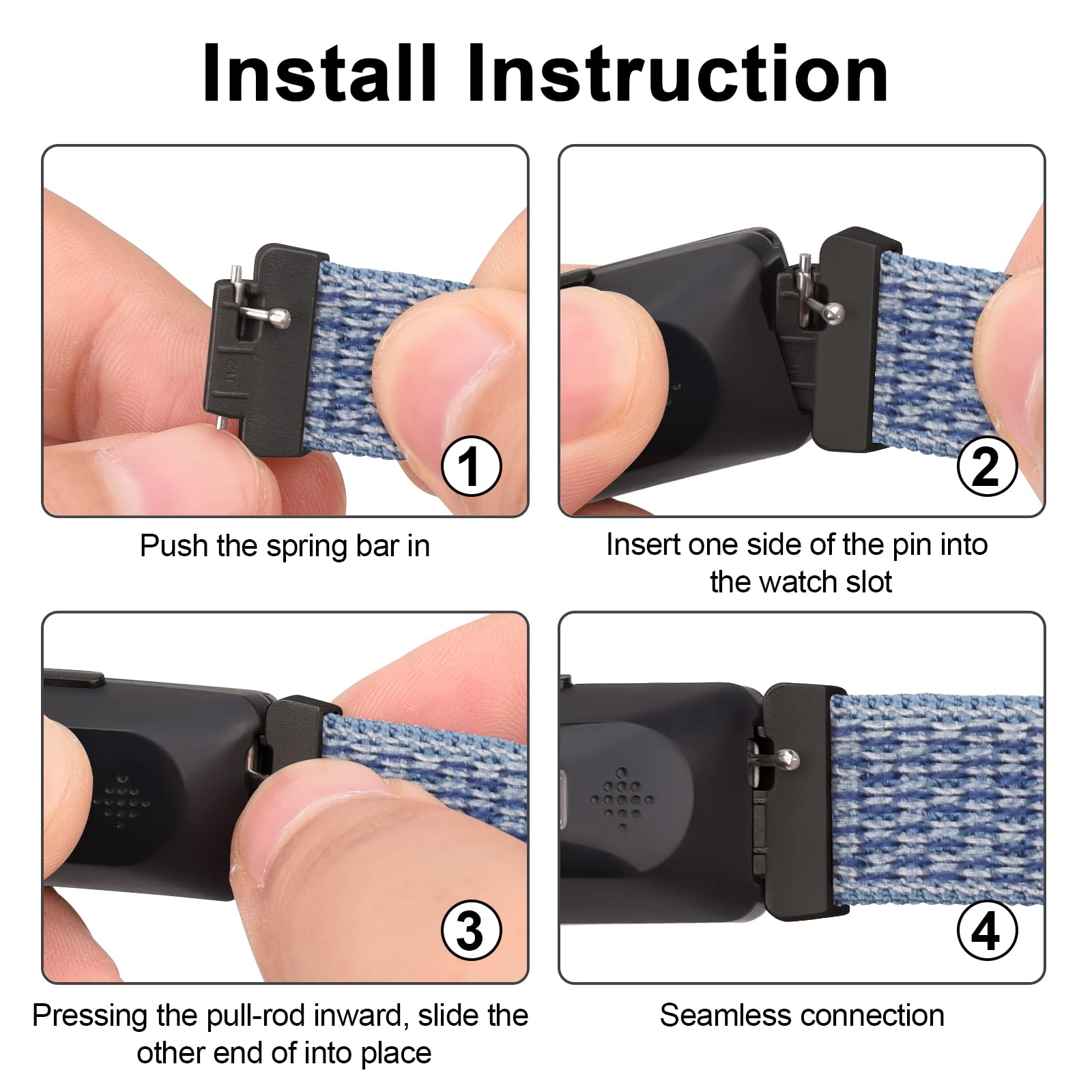 Install Instruction

1

Push the spring bar in

2

Insert one side of the pin into the watch slot

3

Pressing the pull-rod inward, slide the other end of into place

4

Seamless connection