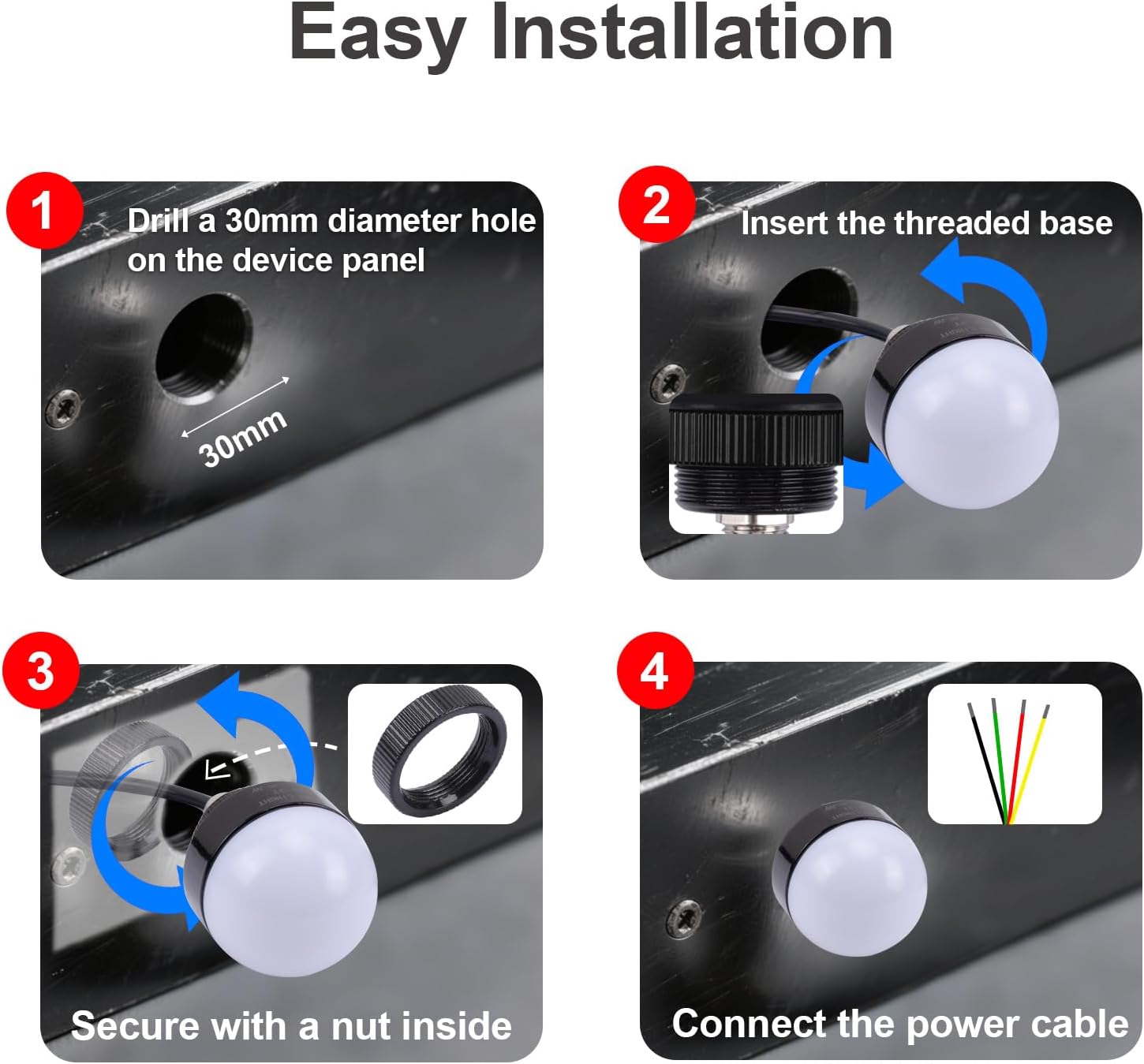 Easy Installation

1

Drill a 30mm diameter hole on the device panel

30mm

2

Insert the threaded base

3

Secure with a nut inside

4

Connect the power cable