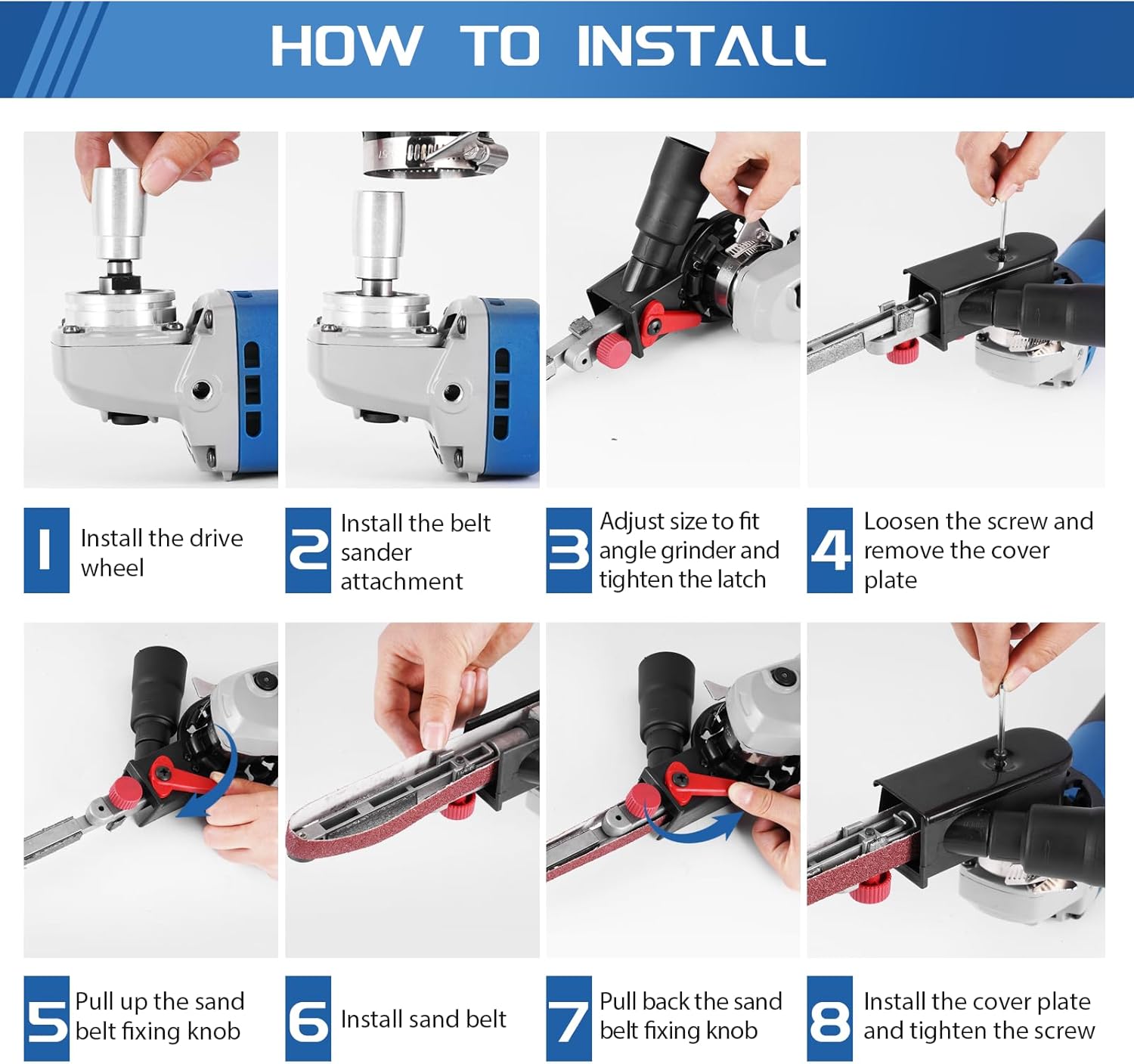 HOW TO INSTALL

1 Install the drive wheel

2 Install the belt sander attachment

3 Adjust size to fit angle grinder and tighten the latch

4 Loosen the screw and remove the cover plate

5 Pull up the sand belt fixing knob

6 Install sand belt

7 Pull back the sand belt fixing knob

8 Install the cover plate and tighten the screw