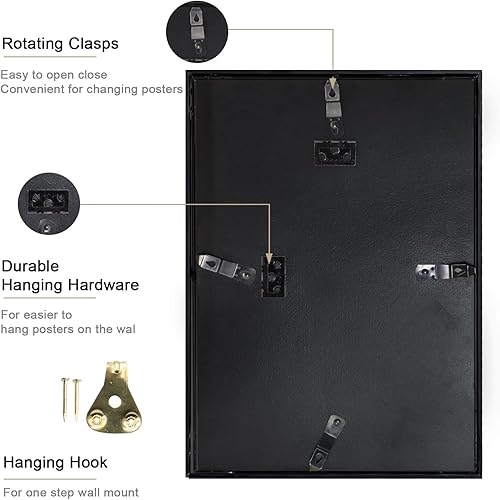 Rotating Clasps

Easy to open close
Convenient for changing posters

Durable
Hanging Hardware

For easier to
hang posters on the wal

Hanging Hook

For one step wall mount