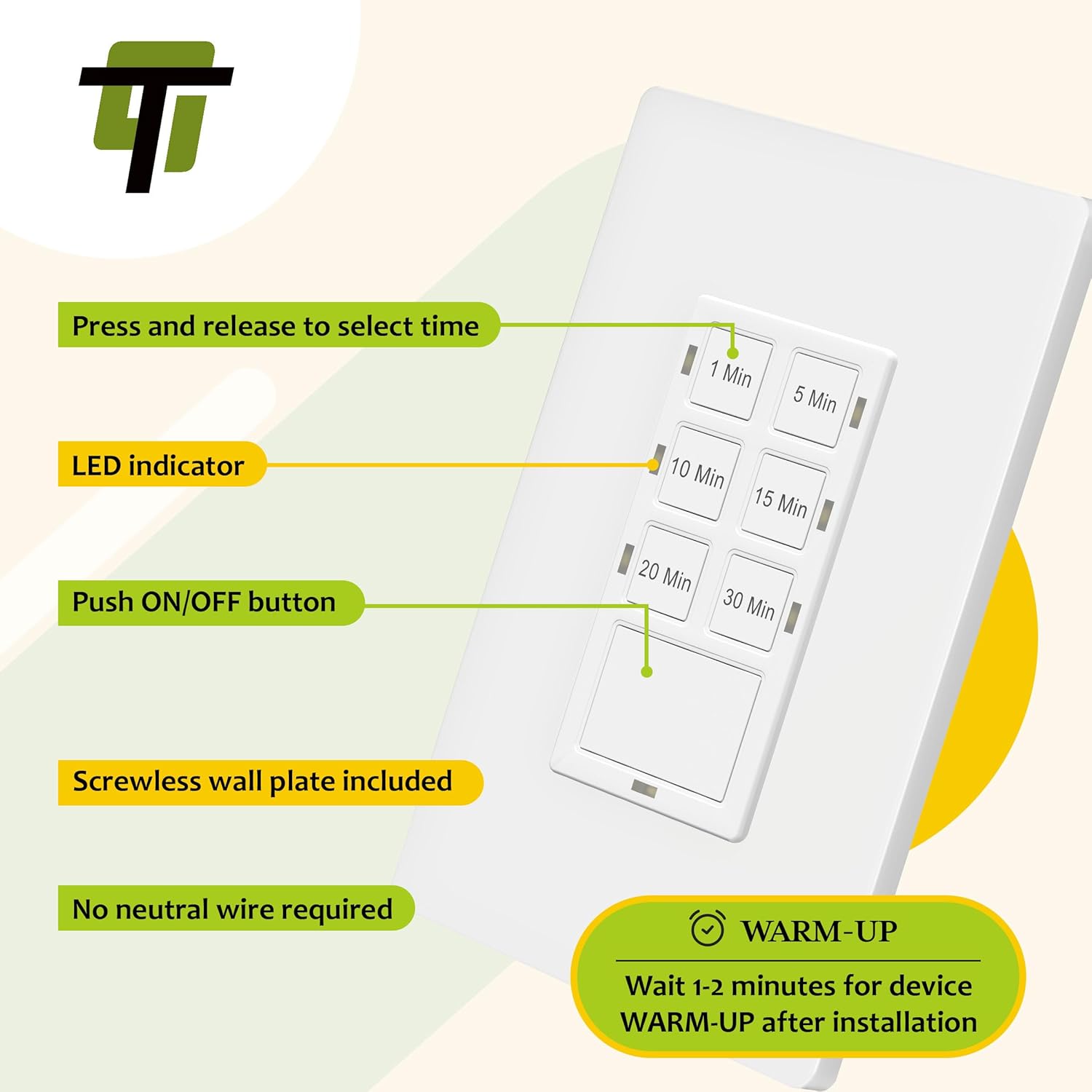 Press and release to select time

LED indicator

Push ON/OFF button

Screwless wall plate included

No neutral wire required

1 Min
5 Min
10 Min
15 Min
20 Min
30 Min

WARM-UP

Wait 1-2 minutes for device WARM-UP after installation