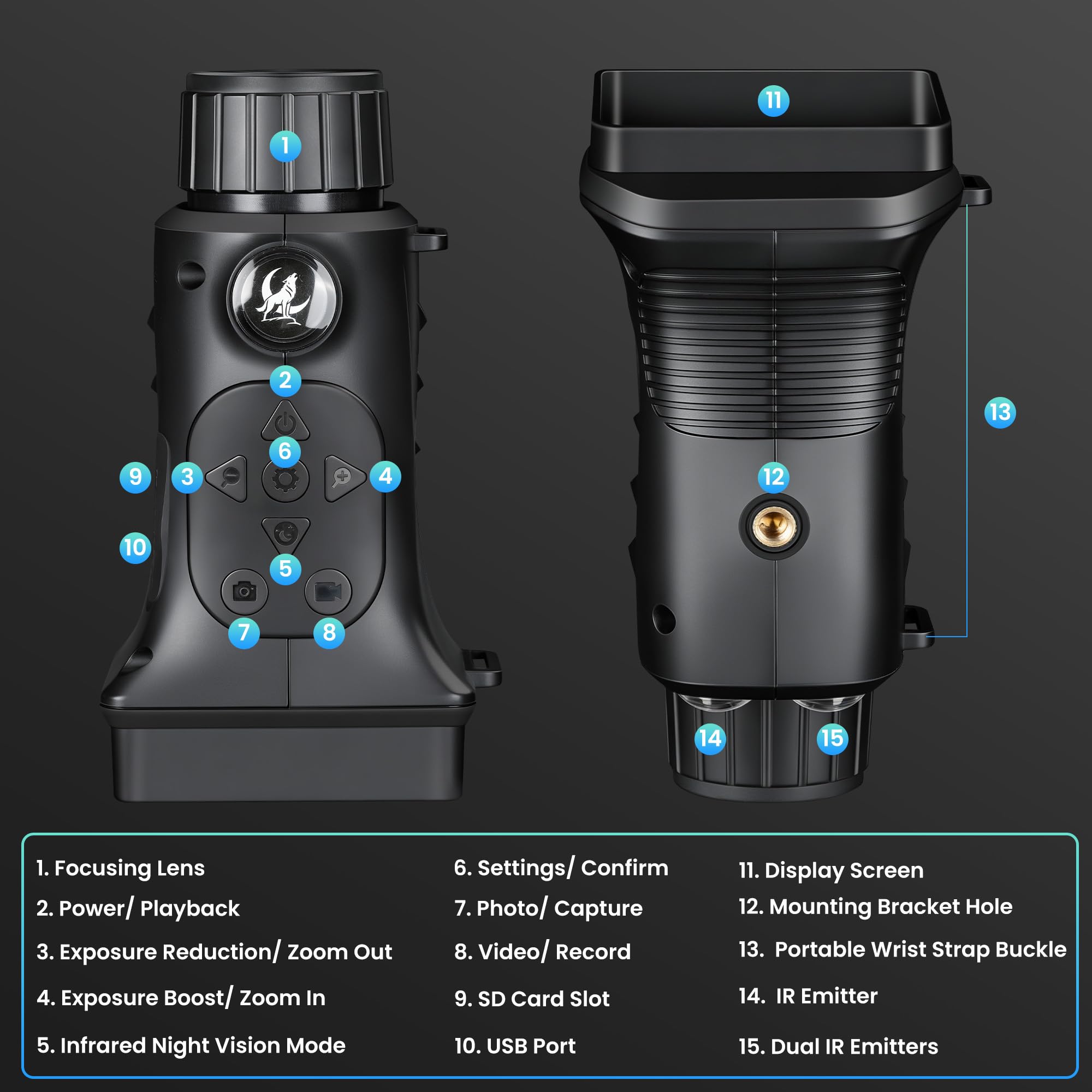 1
2
6
9
3
4
10
5
7
8
11
13
12
14
15

1. Focusing Lens
2. Power/ Playback
3. Exposure Reduction/ Zoom Out
4. Exposure Boost/ Zoom In
5. Infrared Night Vision Mode

6. Settings/ Confirm
7. Photo/ Capture
8. Video/ Record
9. SD Card Slot
10. USB Port

11. Display Screen
12. Mounting Bracket Hole
13. Portable Wrist Strap Buckle
14. IR Emitter
15. Dual IR Emitters