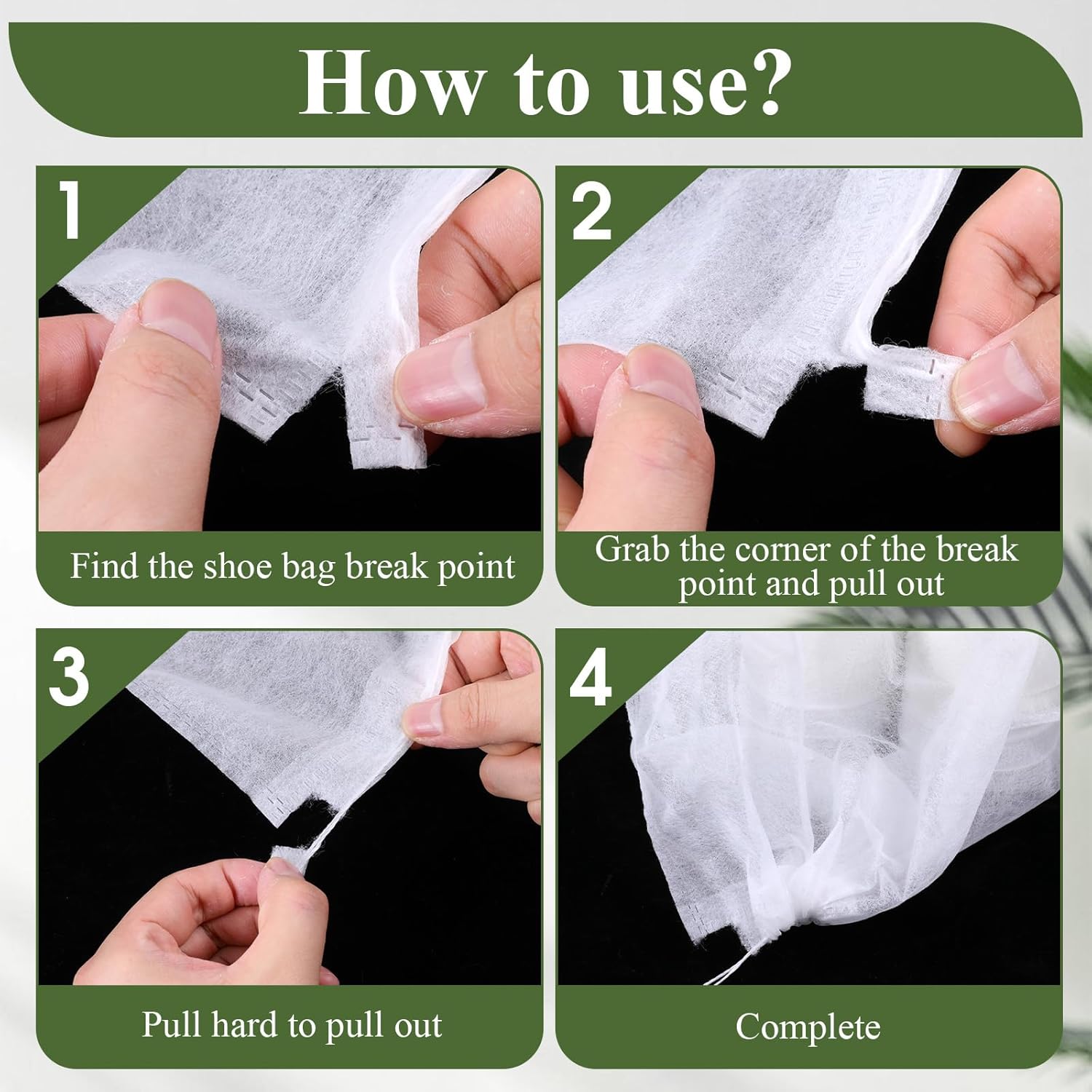 How to use?

1

Find the shoe bag break point

2

Grab the corner of the break point and pull out

3

Pull hard to pull out

4

Complete