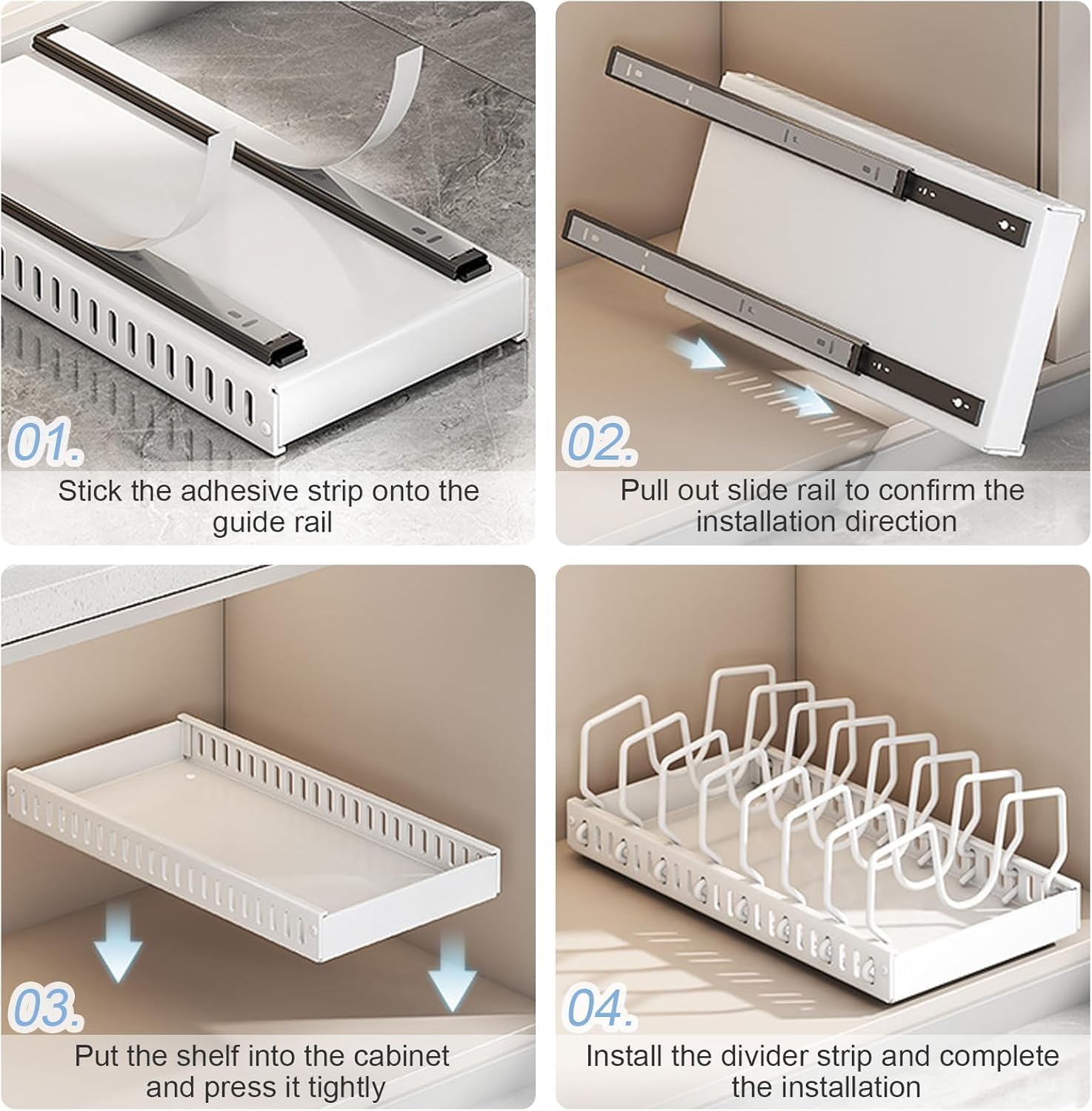 01.
Stick the adhesive strip onto the guide rail

02.
Pull out slide rail to confirm the installation direction

03.
Put the shelf into the cabinet and press it tightly

04.
Install the divider strip and complete the installation