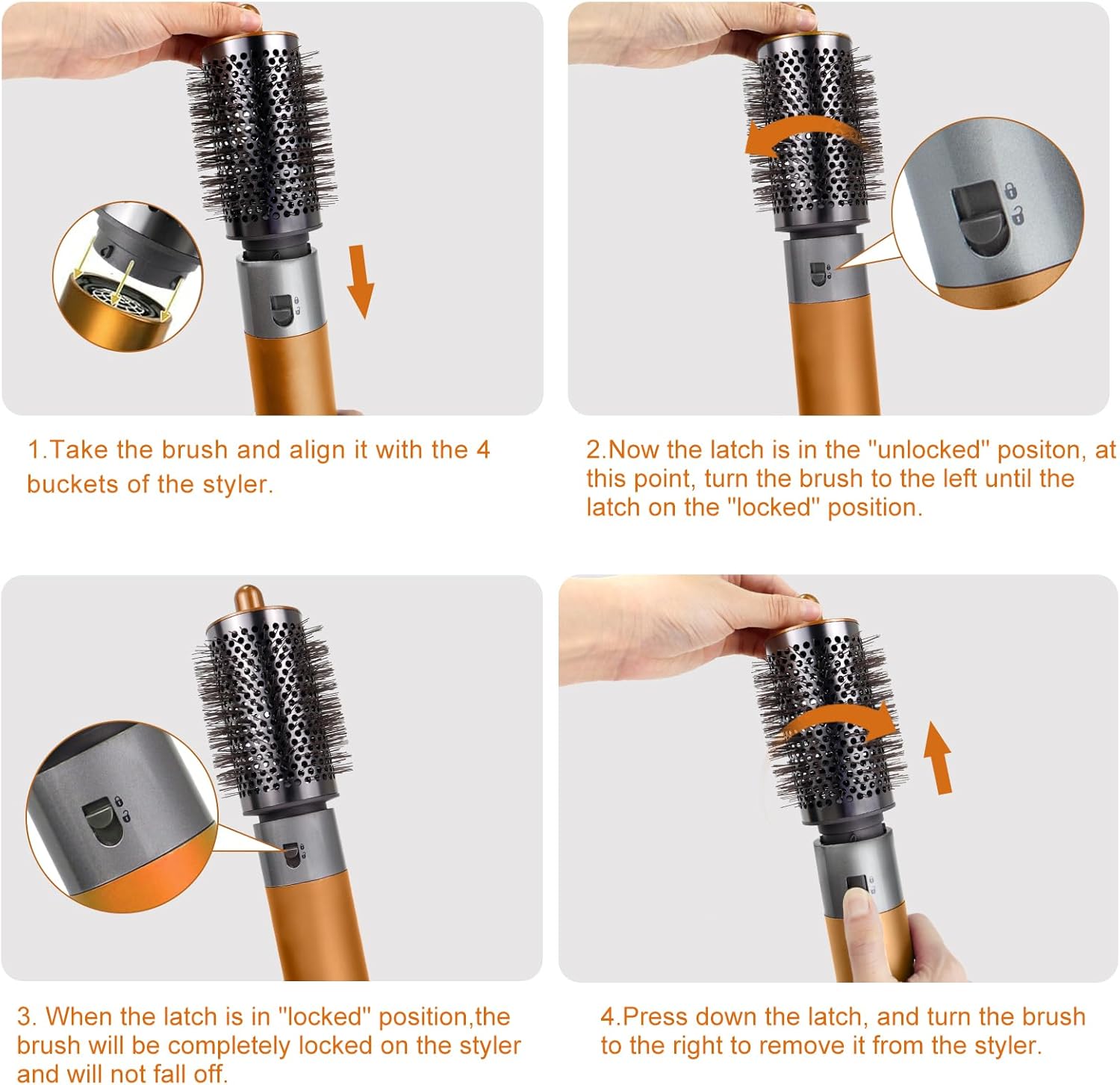 1.Take the brush and align it with the 4 buckets of the styler.

2.Now the latch is in the "unlocked" positon, at this point, turn the brush to the left until the latch on the "locked" position.

3. When the latch is in "locked" position,the brush will be completely locked on the styler and will not fall off.

4.Press down the latch, and turn the brush to the right to remove it from the styler.