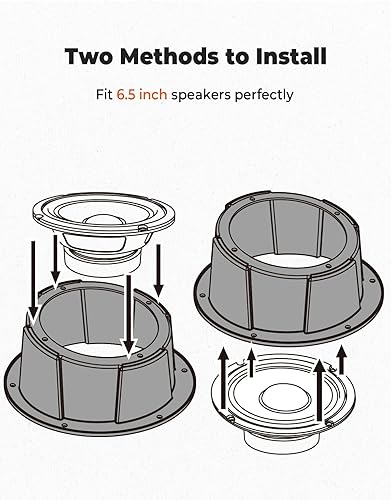 Two Methods to Install

Fit 6.5 inch speakers perfectly