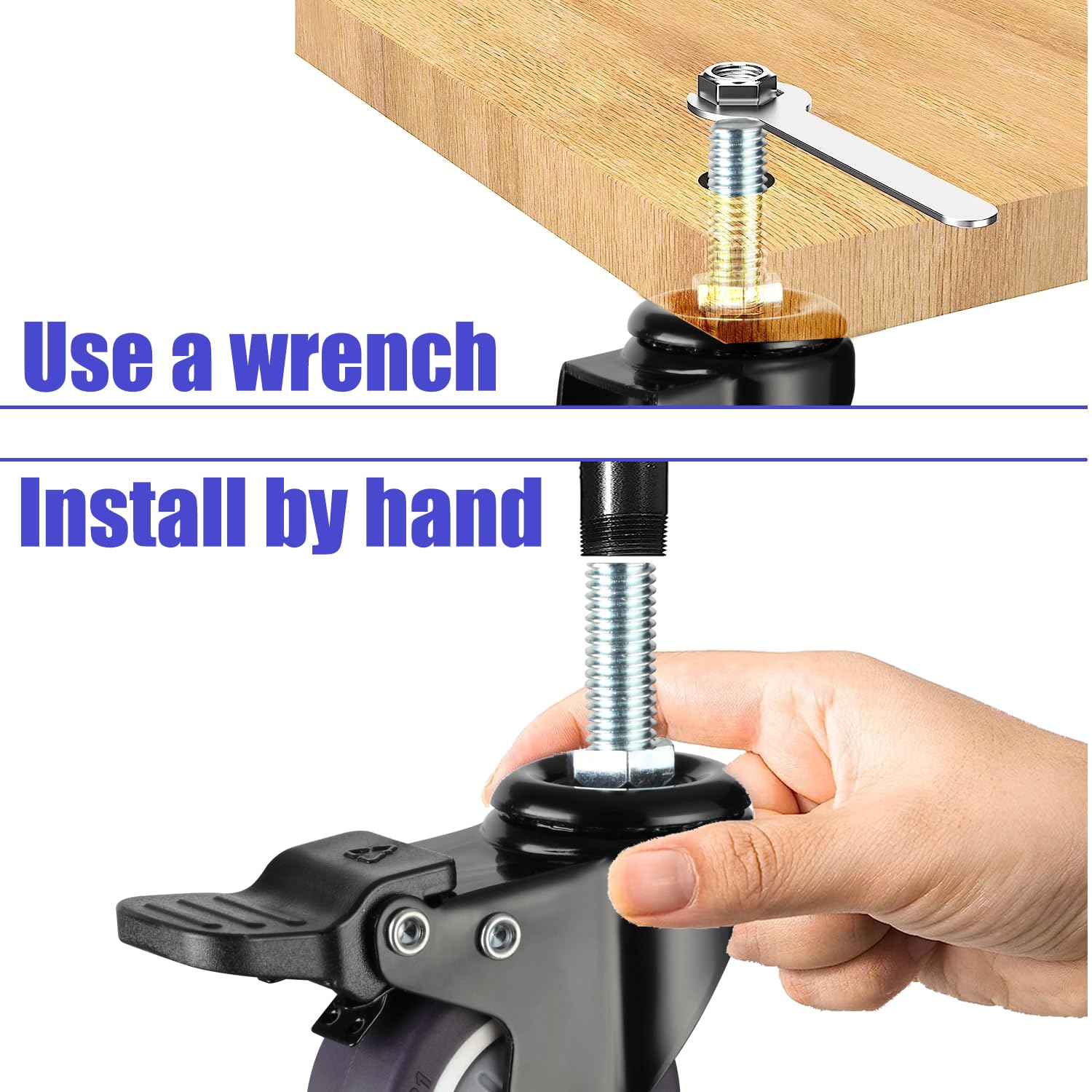 Use a wrench

Install by hand