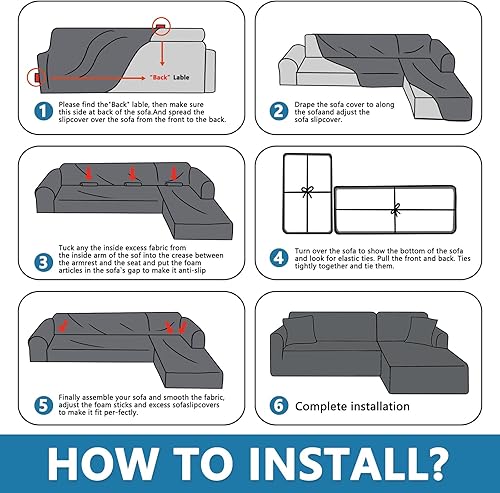 "Back" Lable

1 Please find the"Back" lable, then make sure this side at back of the sofa.And spread the slipcover over the sofa from the front to the back.

2 Drape the sofa cover to along the sofaand adjust the sofa slipcover.

3 Tuck any the inside excess fabric from the inside arm of the sof into the crease between the armrest and the seat and put the foam articles in the sofa`s gap to make it anti-slip

4 Turn over the sofa to show the bottom of the sofa and look for elastic ties. Pull the front and back. Ties tightly together and tie them.

5 Finally assemble your sofa and smooth the fabric, adjust the foam sticks and excess sofaslipcovers to make it fit per-fectly.

6 Complete installation

HOW TO INSTALL?