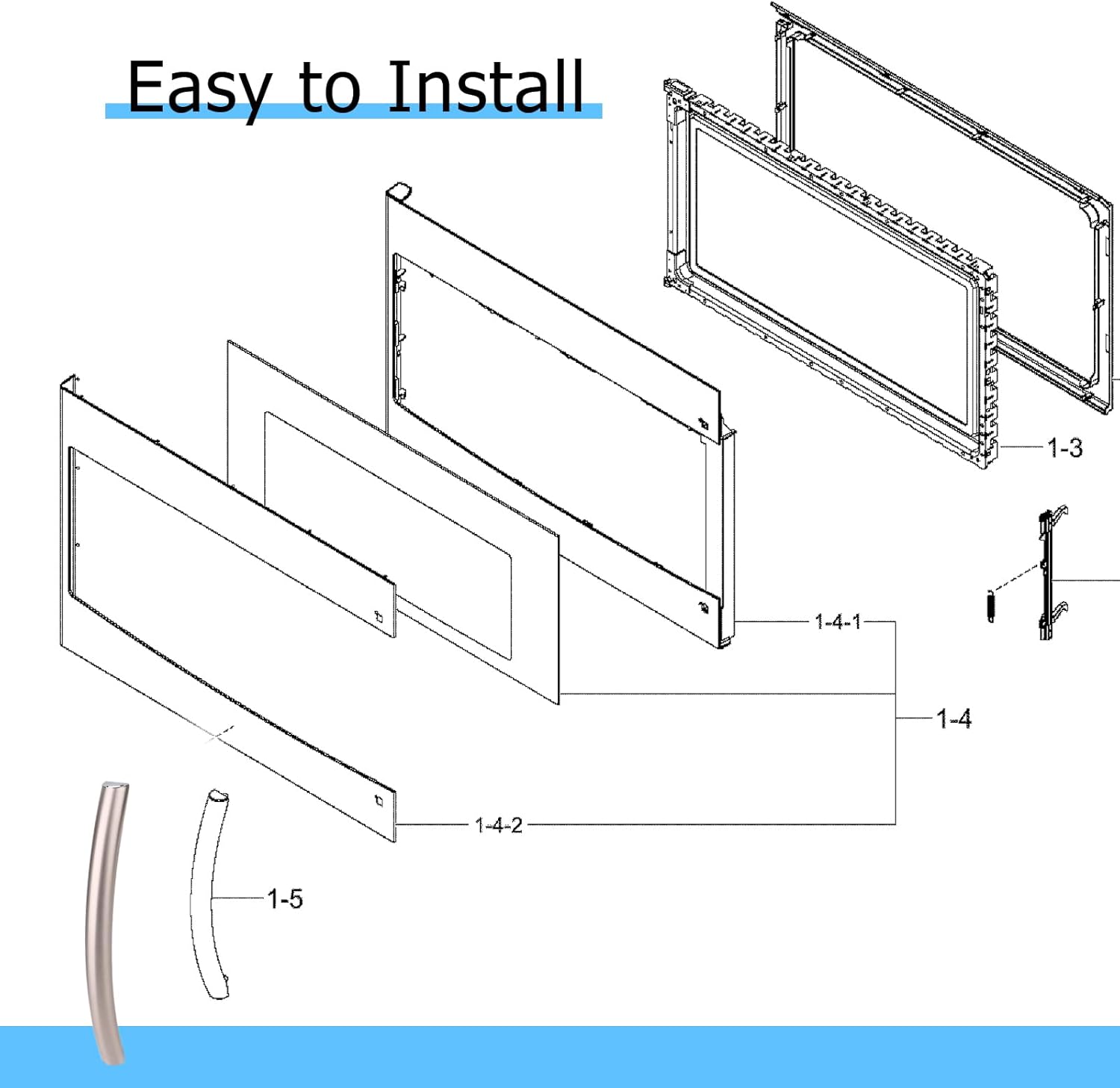 Easy to Install

1-3

1-4-1

1-4

1-4-2

1-5