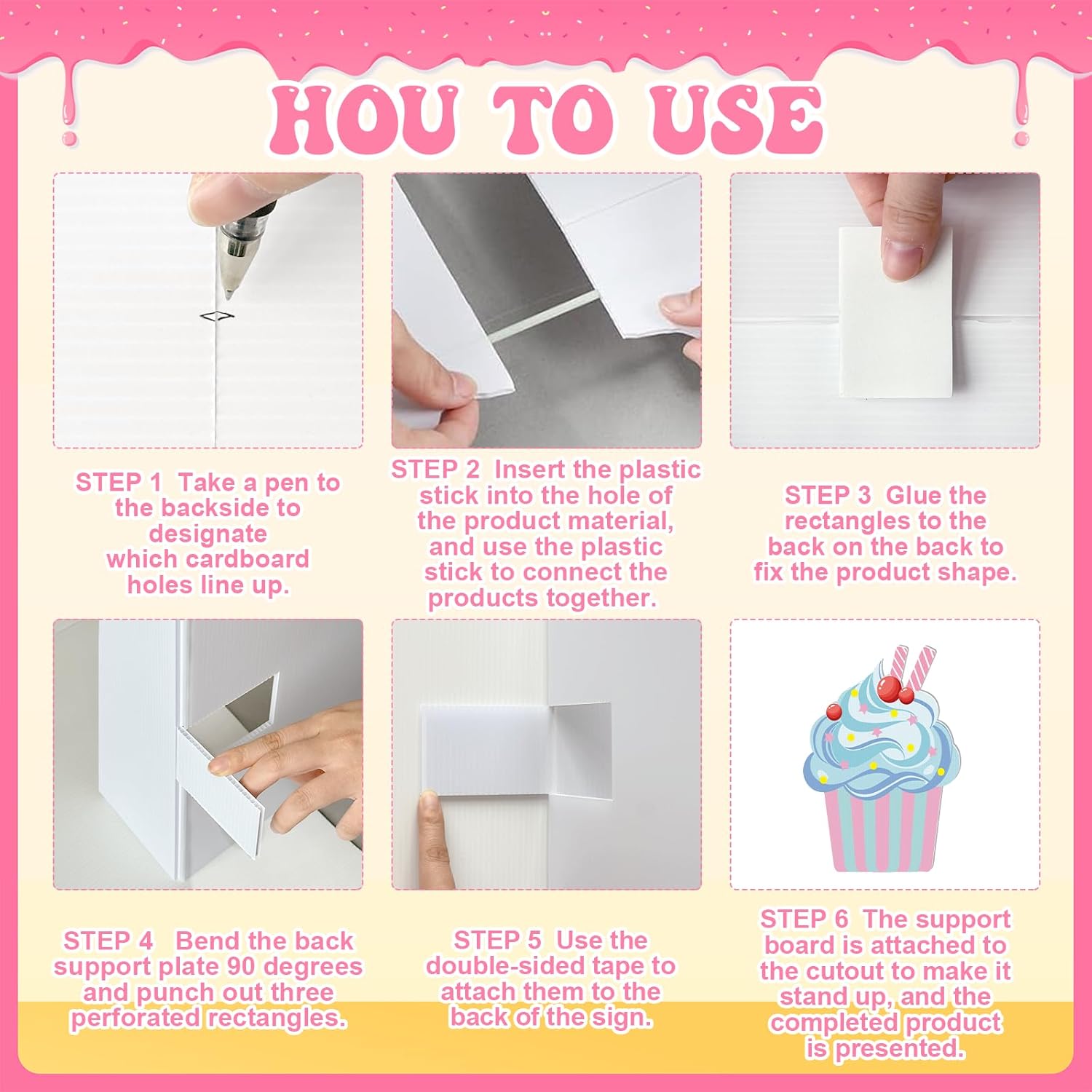 HOU TO USE

STEP 1 Take a pen to the backside to designate which cardboard holes line up.

STEP 2 Insert the plastic stick into the hole of the product material, and use the plastic stick to connect the products together.

STEP 3 Glue the rectangles to the back on the back to fix the product shape.

STEP 4 Bend the back support plate 90 degrees and punch out three perforated rectangles.

STEP 5 Use the double-sided tape to attach them to the back of the sign.

STEP 6 The support board is attached to the cutout to make it stand up, and the completed product is presented.