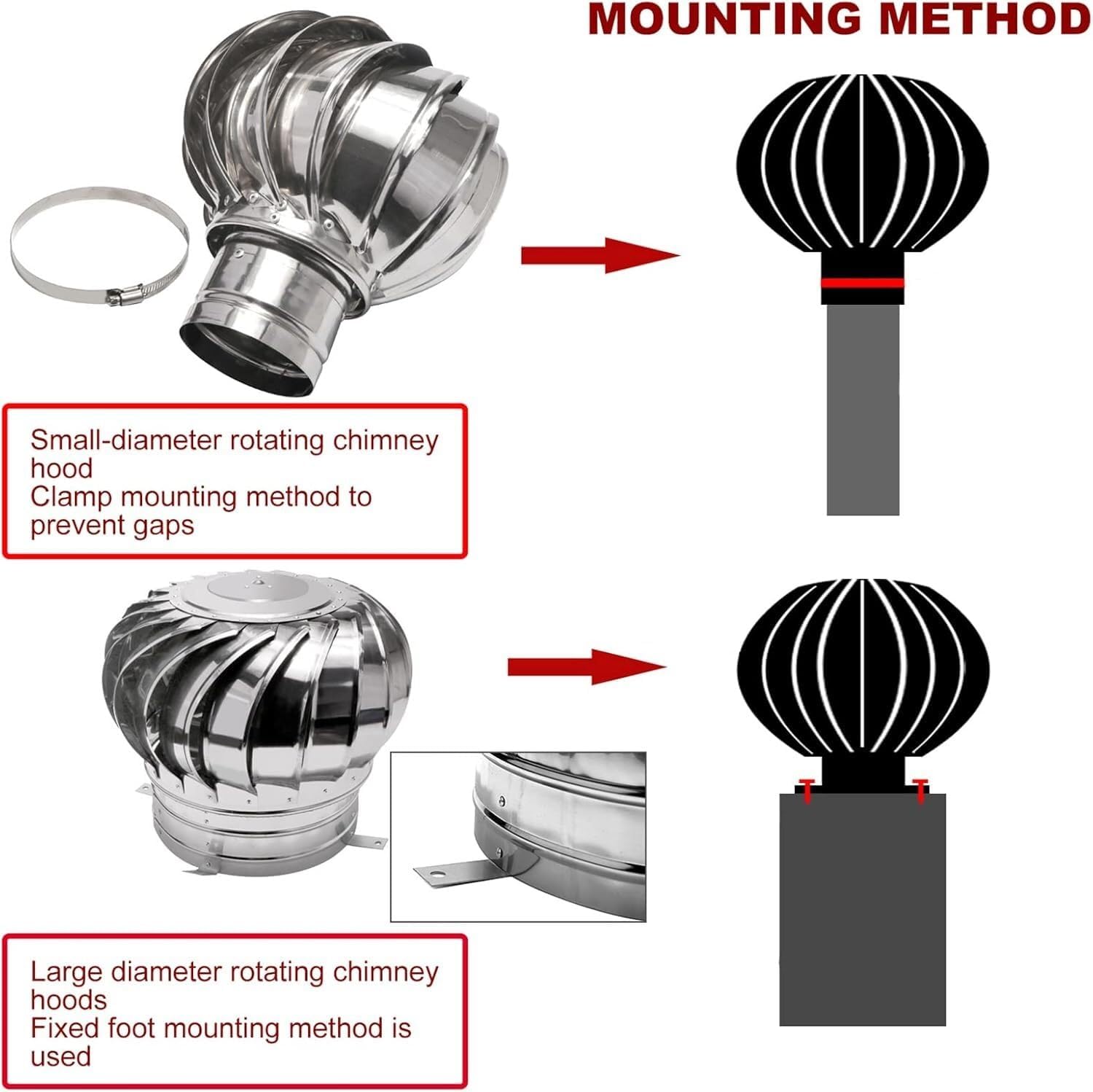 MOUNTING METHOD

Small-diameter rotating chimney hood
Clamp mounting method to prevent gaps

Large diameter rotating chimney hoods
Fixed foot mounting method is used