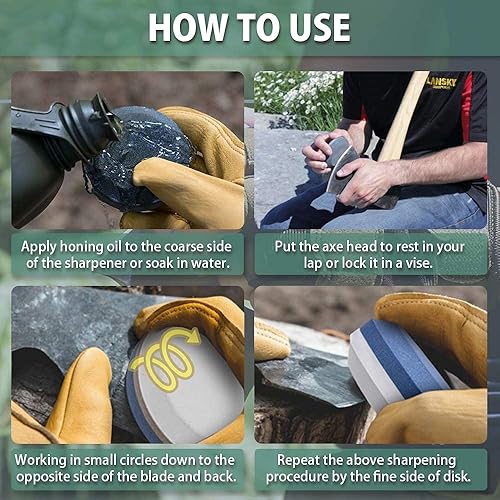 HOW TO USE

LANSKY

Apply honing oil to the coarse side of the sharpener or soak in water.

Put the axe head to rest in your lap or lock it in a vise.

Working in small circles down to the opposite side of the blade and back.

Repeat the above sharpening procedure by the fine side of disk.