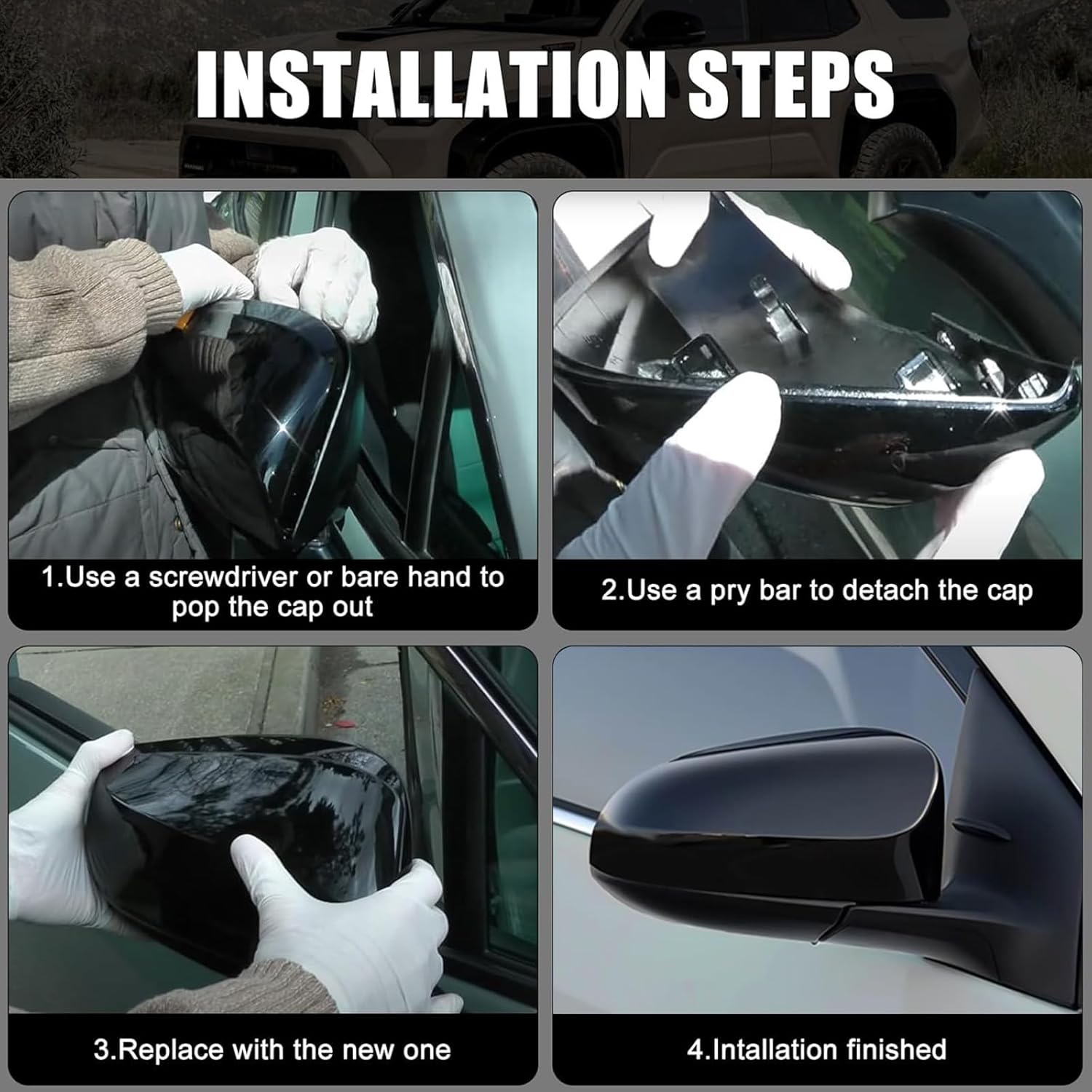 INSTALLATION STEPS

1.Use a screwdriver or bare hand to pop the cap out

2.Use a pry bar to detach the cap

3.Replace with the new one

4.Intallation finished