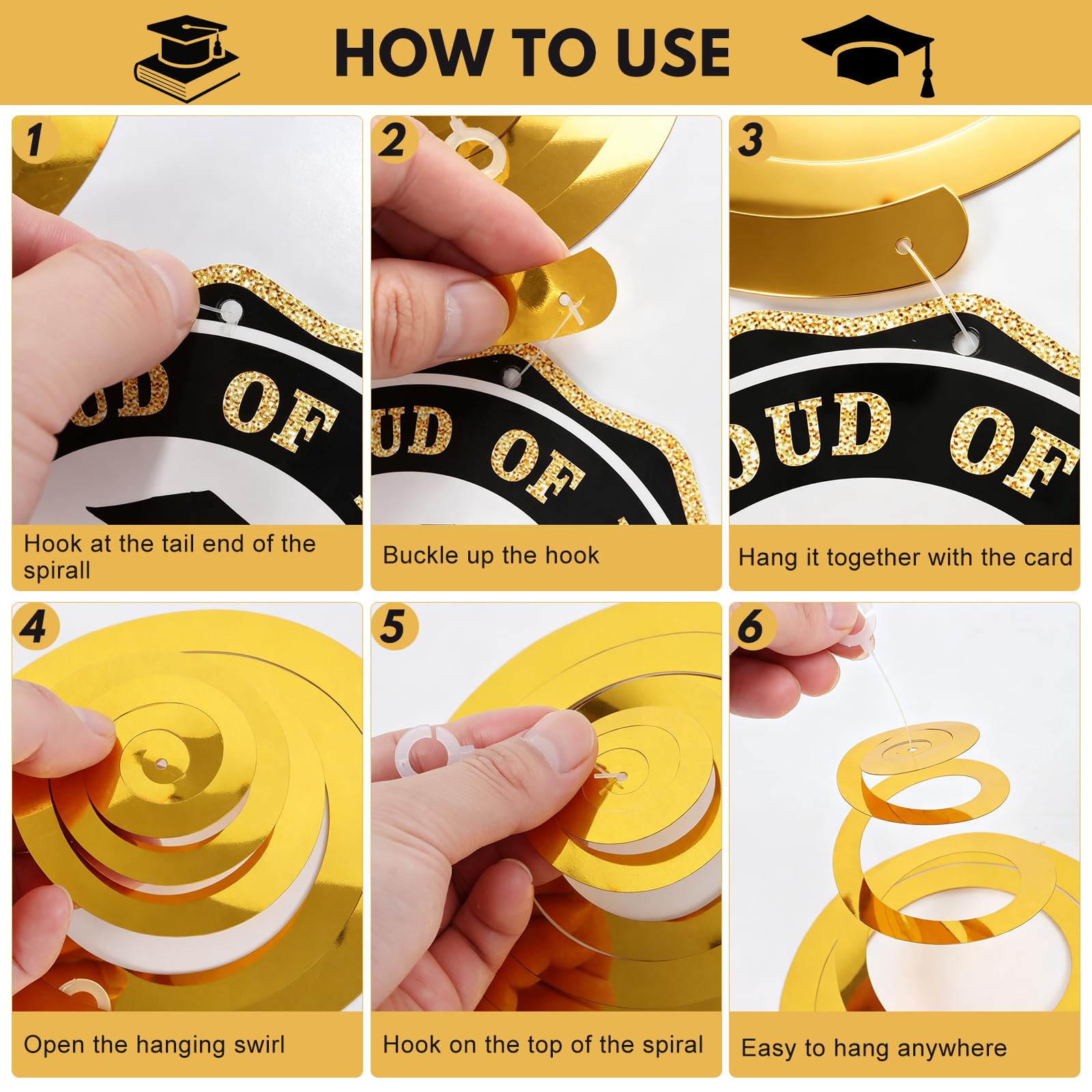 HOW TO USE

1

UD OF

Hook at the tail end of the spirall

2

UD OF

Buckle up the hook

3

OUD OF

Hang it together with the card

4

Open the hanging swirl

5

Hook on the top of the spiral

6

Easy to hang anywhere