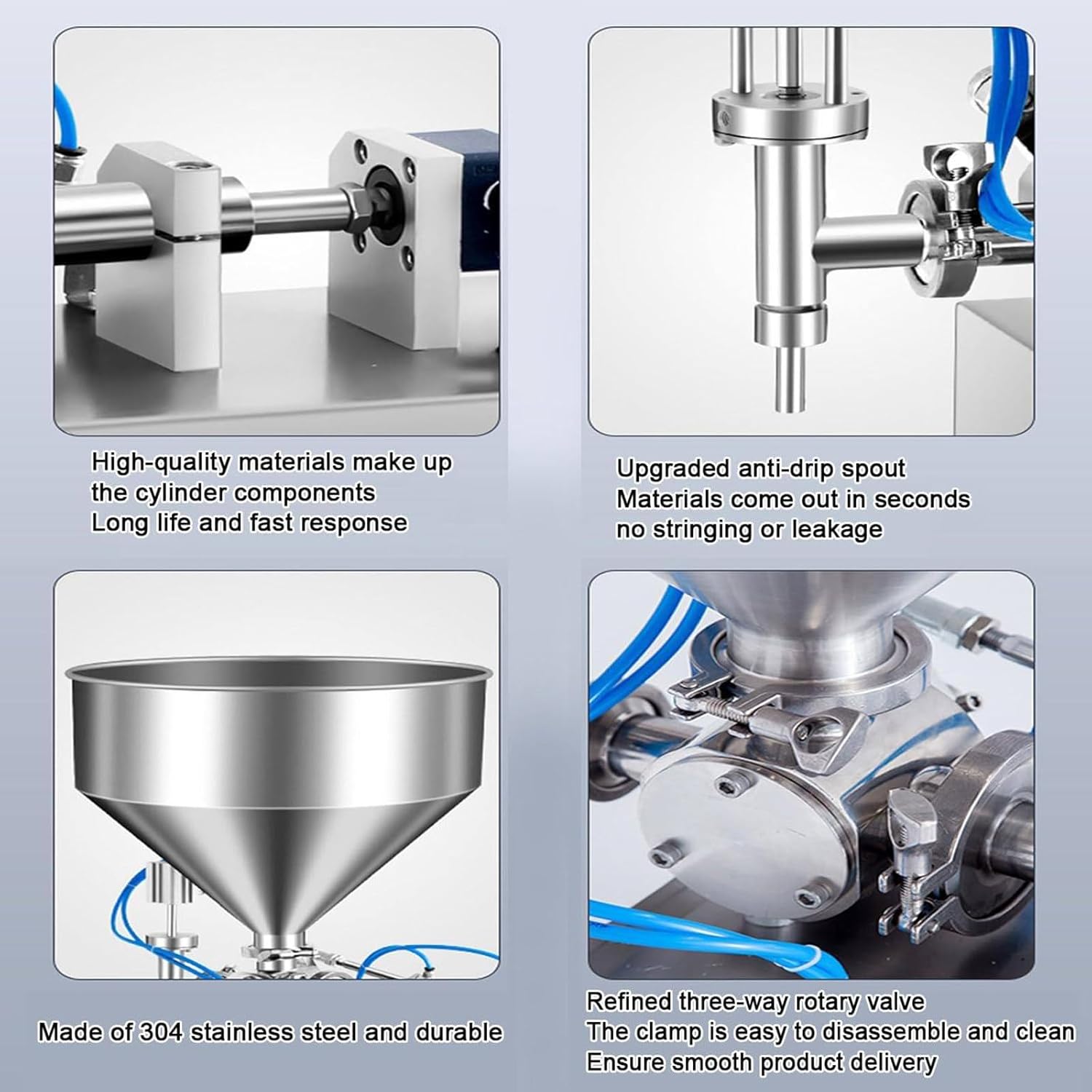 High-quality materials make up the cylinder components
Long life and fast response

Upgraded anti-drip spout
Materials come out in seconds
no stringing or leakage

Made of 304 stainless steel and durable

Refined three-way rotary valve
The clamp is easy to disassemble and clean
Ensure smooth product delivery