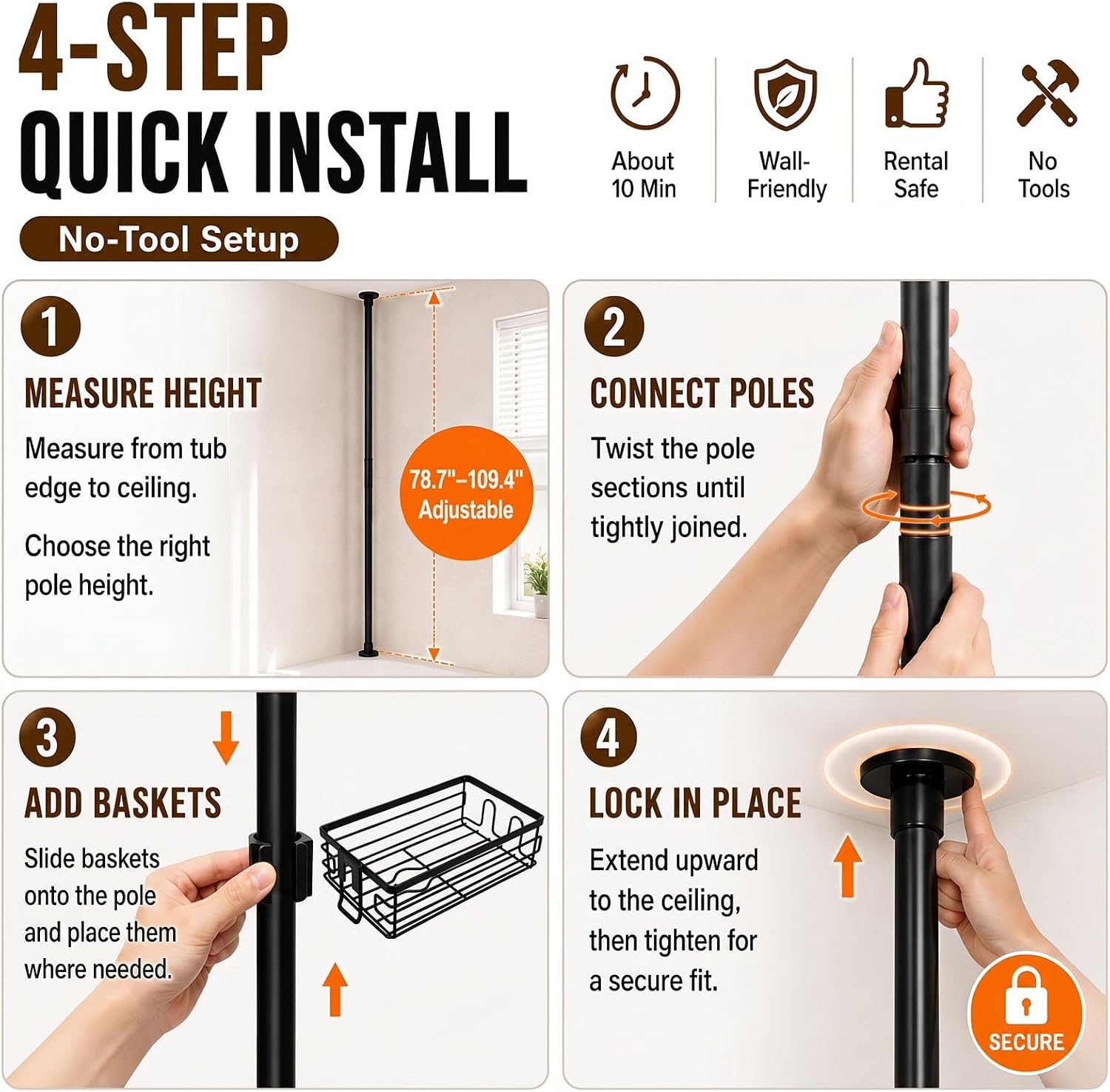 4-STEP
QUICK INSTALL

No-Tool Setup

About 10 Min

Wall-Friendly

Rental Safe

No Tools

1

MEASURE HEIGHT

Measure from tub edge to ceiling.

Choose the right pole height.

78.7"–109.4" Adjustable

2

CONNECT POLES

Twist the pole sections until tightly joined.

3

ADD BASKETS

Slide baskets onto the pole and place them where needed.

4

LOCK IN PLACE

Extend upward to the ceiling, then tighten for a secure fit.

SECURE