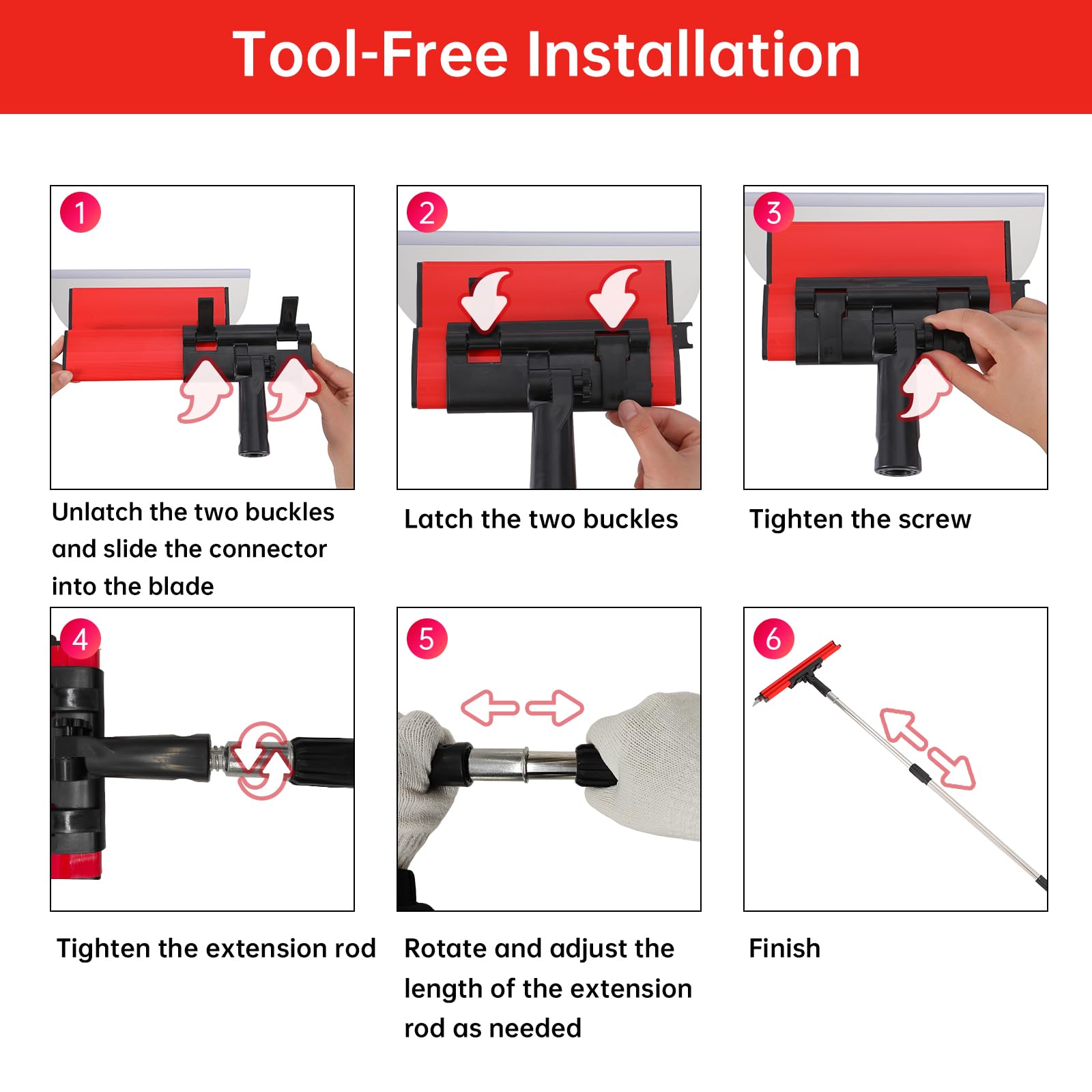 Tool-Free Installation

1

Unlatch the two buckles and slide the connector into the blade

2

Latch the two buckles

3

Tighten the screw

4

Tighten the extension rod

5

Rotate and adjust the length of the extension rod as needed

6

Finish