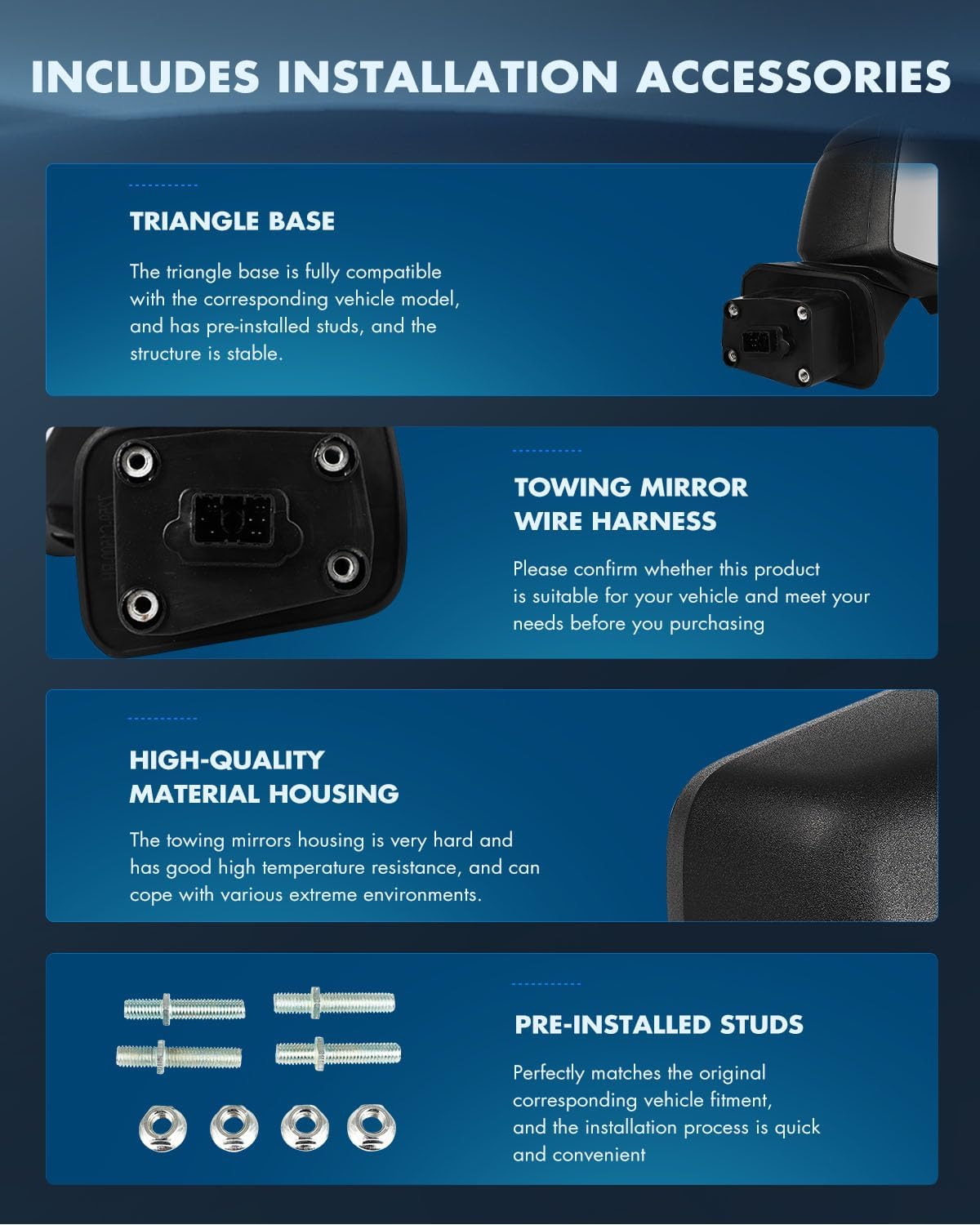 INCLUDES INSTALLATION ACCESSORIES

TRIANGLE BASE

The triangle base is fully compatible with the corresponding vehicle model, and has pre-installed studs, and the structure is stable.

TOWING MIRROR WIRE HARNESS

Please confirm whether this product is suitable for your vehicle and meet your needs before you purchasing

HIGH-QUALITY MATERIAL HOUSING

The towing mirrors housing is very hard and has good high temperature resistance, and can cope with various extreme environments.

PRE-INSTALLED STUDS

Perfectly matches the original corresponding vehicle fitment, and the installation process is quick and convenient