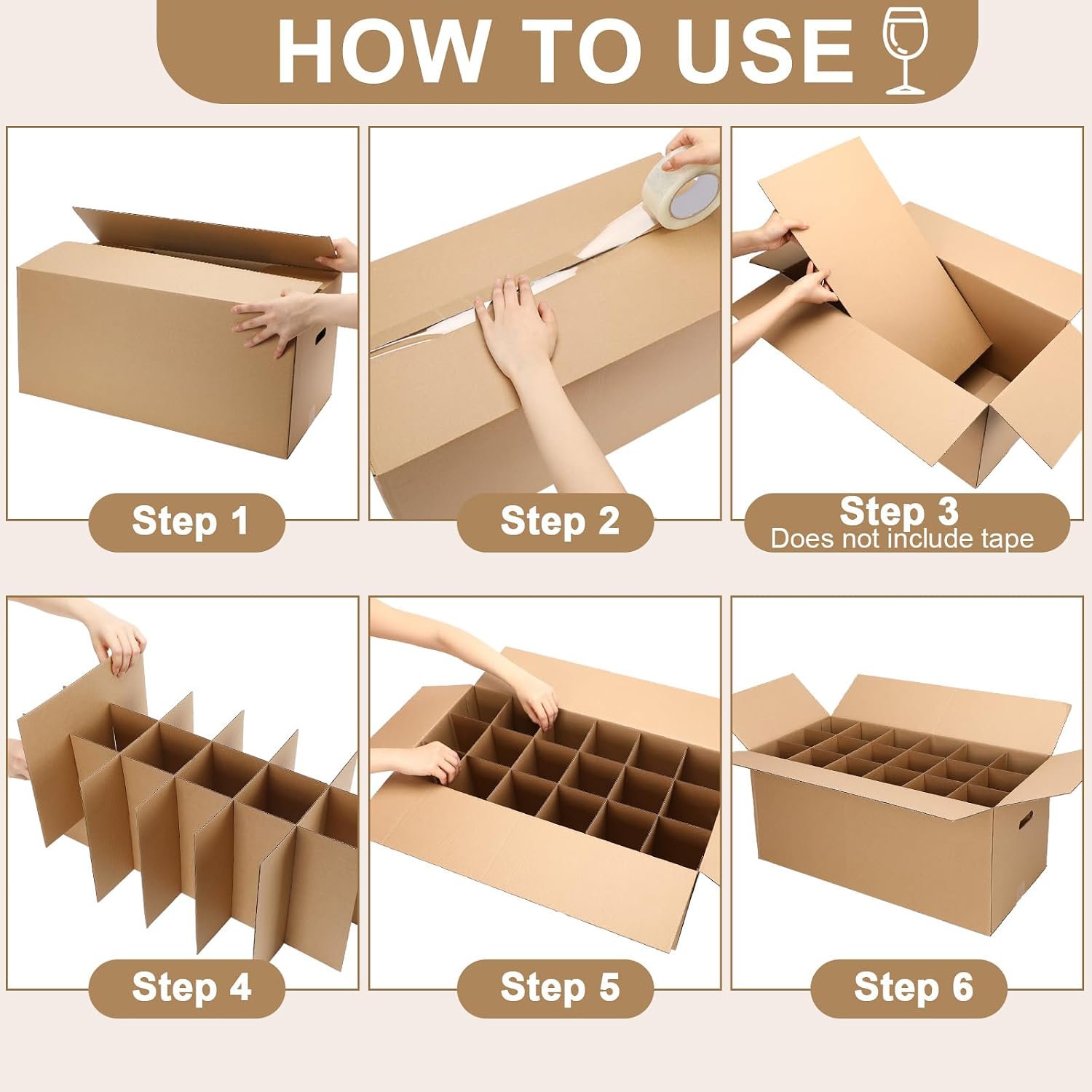 HOW TO USE

Step 1

Step 2

Step 3
Does not include tape

Step 4

Step 5

Step 6