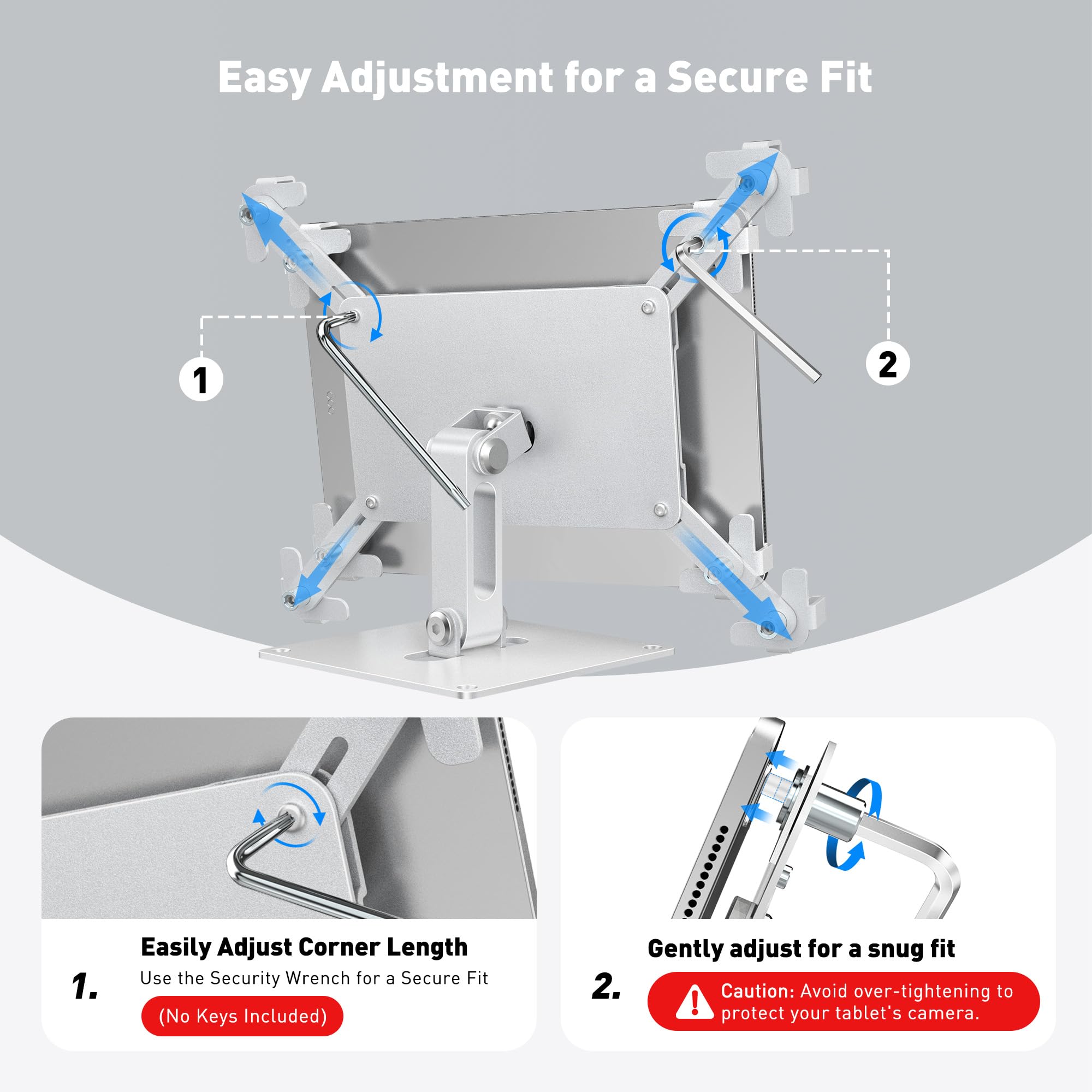 Easy Adjustment for a Secure Fit

1

2

1.

Easily Adjust Corner Length

Use the Security Wrench for a Secure Fit

(No Keys Included)

2.

Gently adjust for a snug fit

Caution: Avoid over-tightening to protect your tablet's camera.