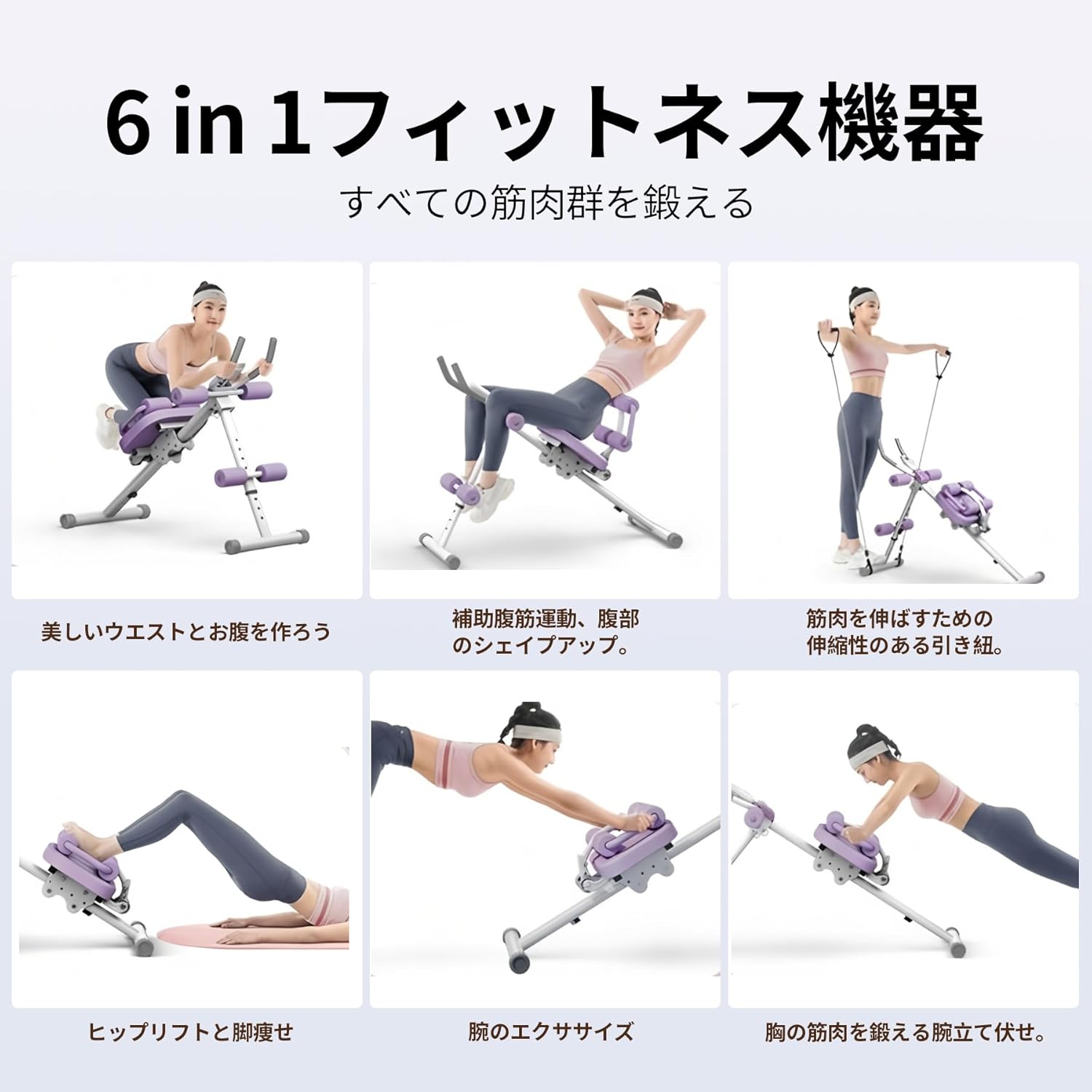 6 in 1フィットネス機器

すべての筋肉群を鍛える

美しいウエストとお腹を作ろう

補助腹筋運動、腹部のシェイプアップ。

筋肉を伸ばすための伸縮性のある引き紐。

ヒップリフトと脚痩せ

腕のエクササイズ

胸の筋肉を鍛える腕立て伏せ。