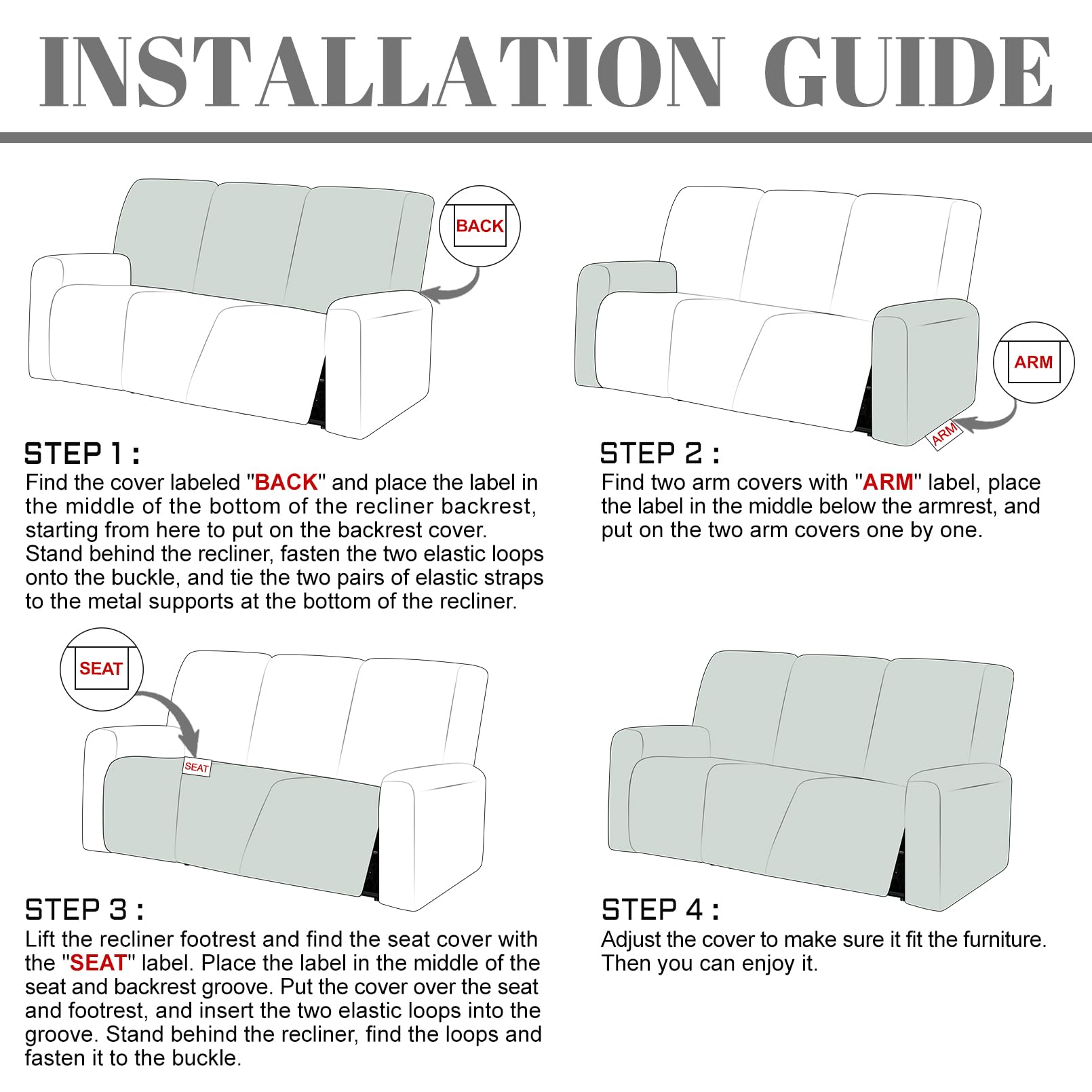 INSTALLATION GUIDE

BACK

STEP 1 :
Find the cover labeled "BACK" and place the label in the middle of the bottom of the recliner backrest, starting from here to put on the backrest cover. Stand behind the recliner, fasten the two elastic loops onto the buckle, and tie the two pairs of elastic straps to the metal supports at the bottom of the recliner.

ARM

ARM

STEP 2 :
Find two arm covers with "ARM" label, place the label in the middle below the armrest, and put on the two arm covers one by one.

SEAT

SEAT

STEP 3 :
Lift the recliner footrest and find the seat cover with the "SEAT" label. Place the label in the middle of the seat and backrest groove. Put the cover over the seat and footrest, and insert the two elastic loops into the groove. Stand behind the recliner, find the loops and fasten it to the buckle.

STEP 4 :
Adjust the cover to make sure it fit the furniture. Then you can enjoy it.