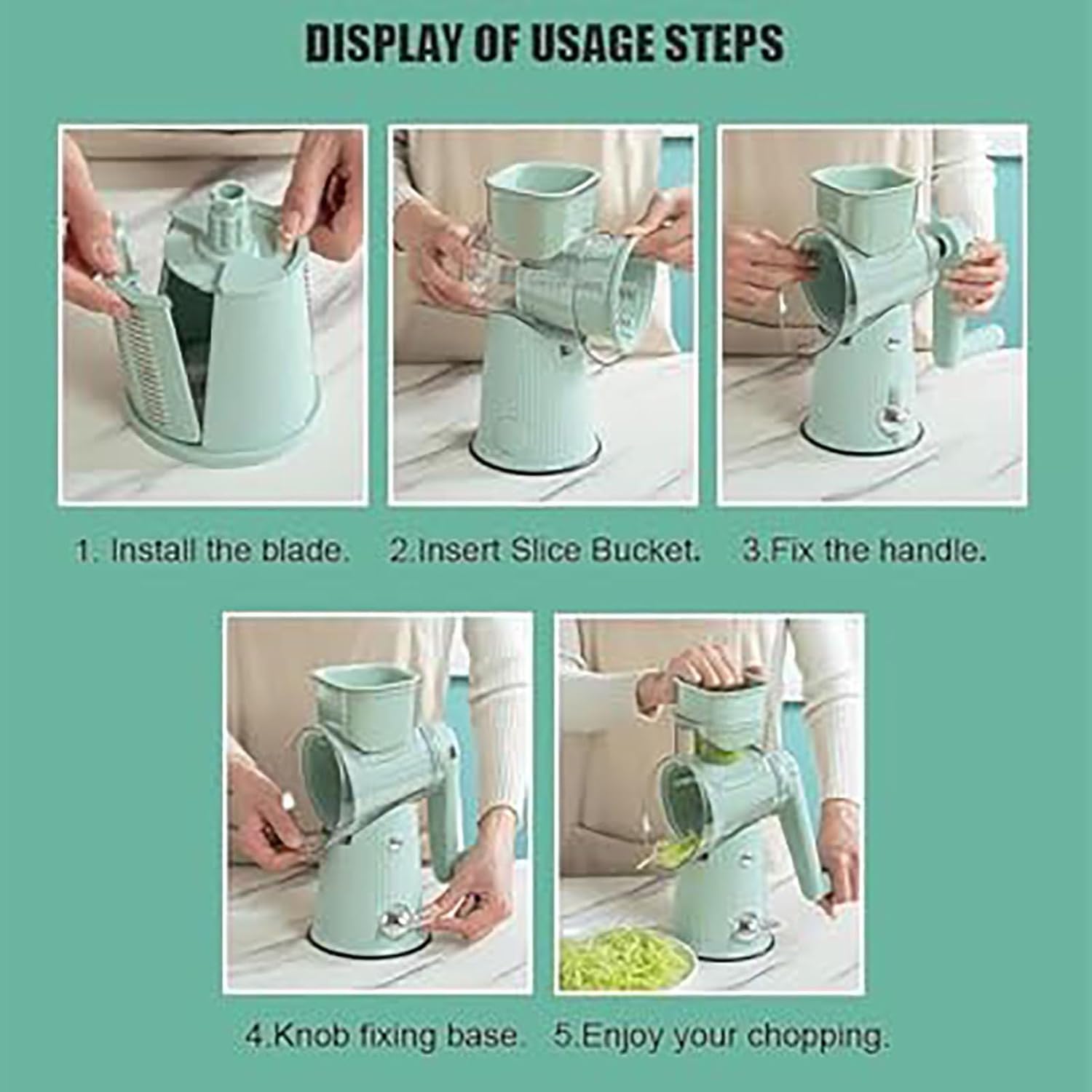 DISPLAY OF USAGE STEPS

1. Install the blade.

2.Insert Slice Bucket.

3.Fix the handle.

4.Knob fixing base.

5.Enjoy your chopping.