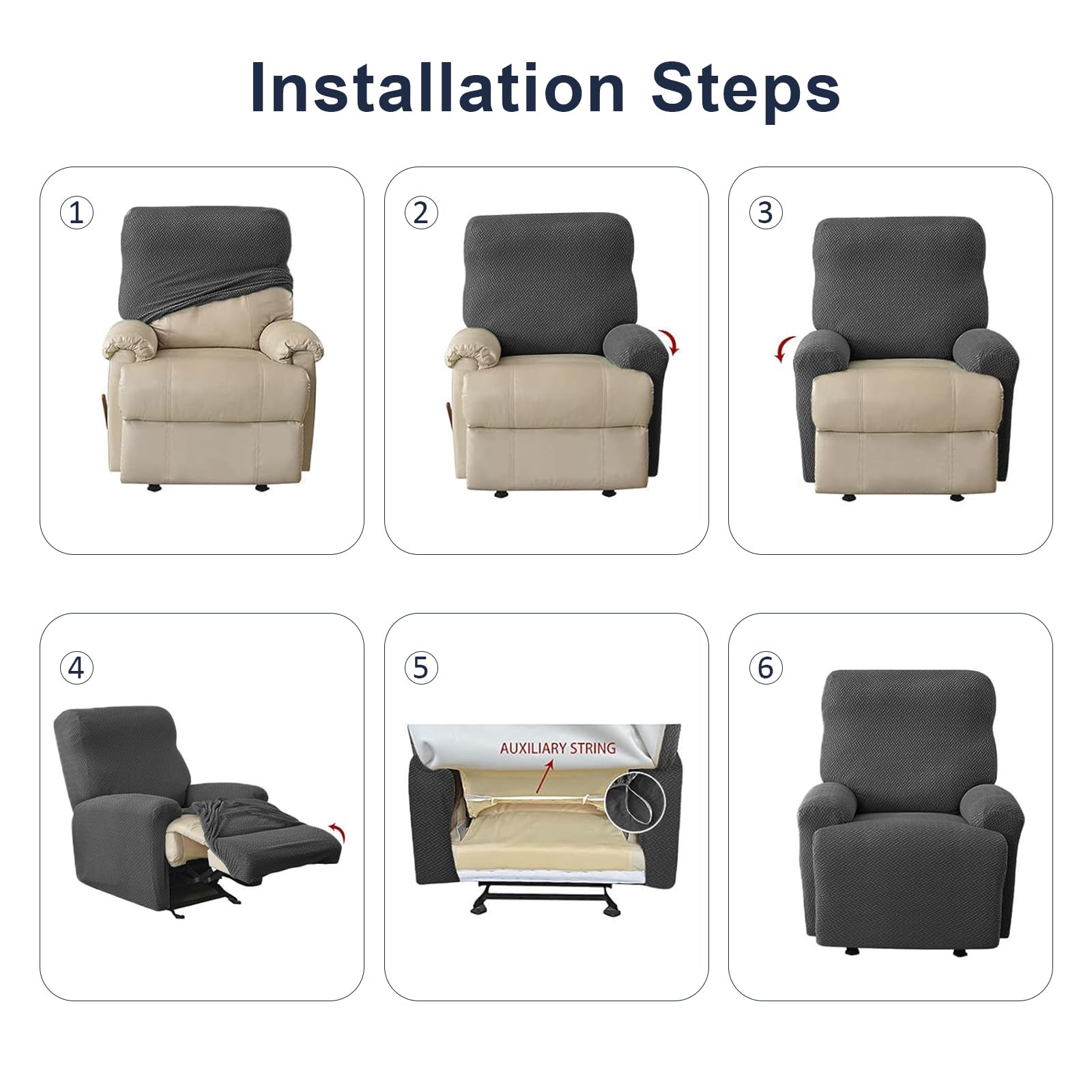 Installation Steps

①

②

③

④

⑤

AUXILIARY STRING

⑥