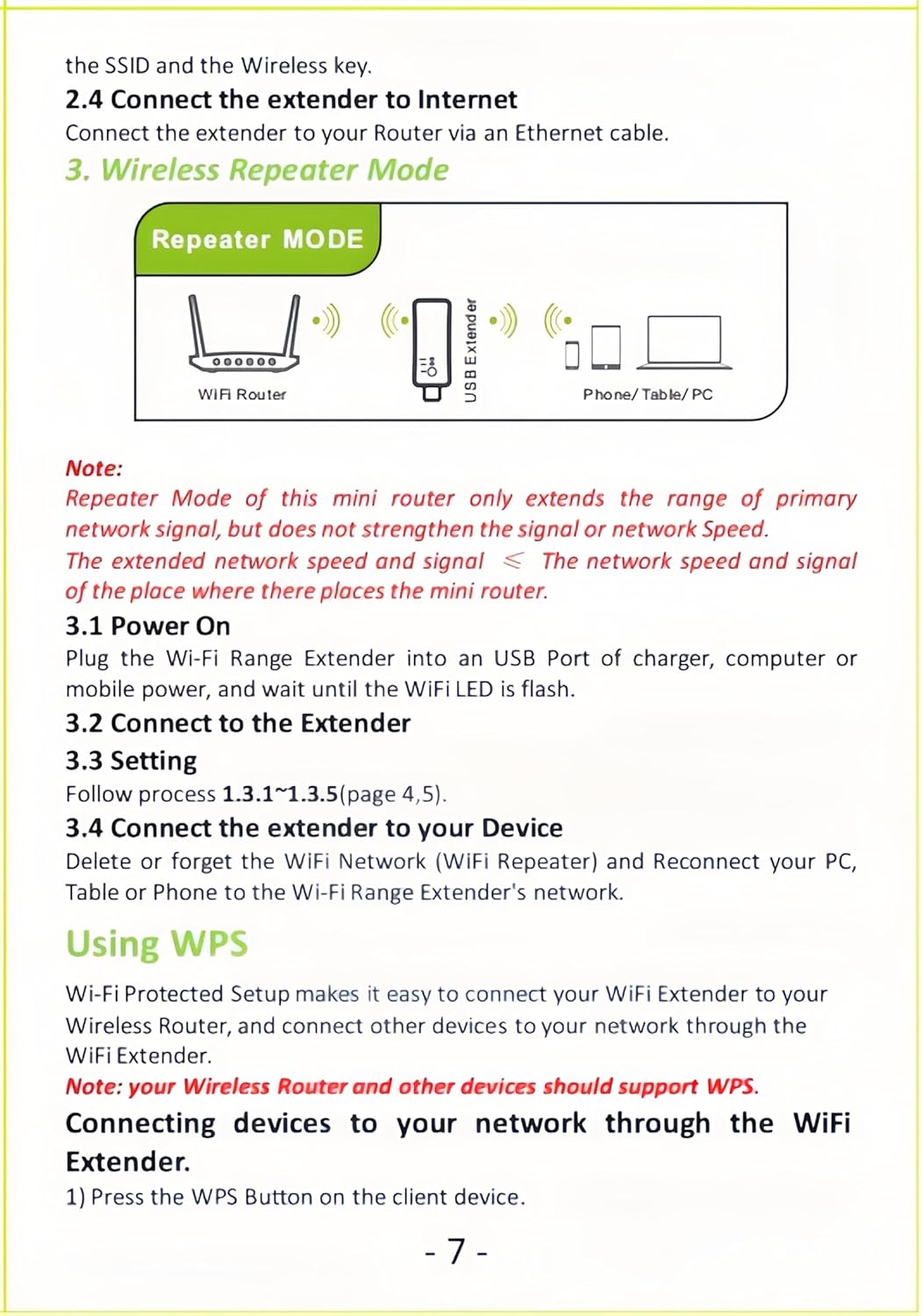 the SSID and the Wireless key.

2.4 Connect the extender to Internet

Connect the extender to your Router via an Ethernet cable.

3. Wireless Repeater Mode

Repeater MODE

WiFi Router

USB Extender

Phone/ Table/ PC

Note:

Repeater Mode of this mini router only extends the range of primary network signal, but does not strengthen the signal or network Speed.

The extended network speed and signal $\leqslant$ The network speed and signal of the place where there places the mini router.

3.1 Power On

Plug the Wi-Fi Range Extender into an USB Port of charger, computer or mobile power, and wait until the WiFi LED is flash.

3.2 Connect to the Extender

3.3 Setting

Follow process 1.3.1~1.3.5(page 4,5).

3.4 Connect the extender to your Device

Delete or forget the WiFi Network (WiFi Repeater) and Reconnect your PC, Table or Phone to the Wi-Fi Range Extender's network.

Using WPS

Wi-Fi Protected Setup makes it easy to connect your WiFi Extender to your Wireless Router, and connect other devices to your network through the WiFi Extender.

Note: your Wireless Router and other devices should support WPS.

Connecting devices to your network through the WiFi Extender.

1) Press the WPS Button on the client device.

- 7 -