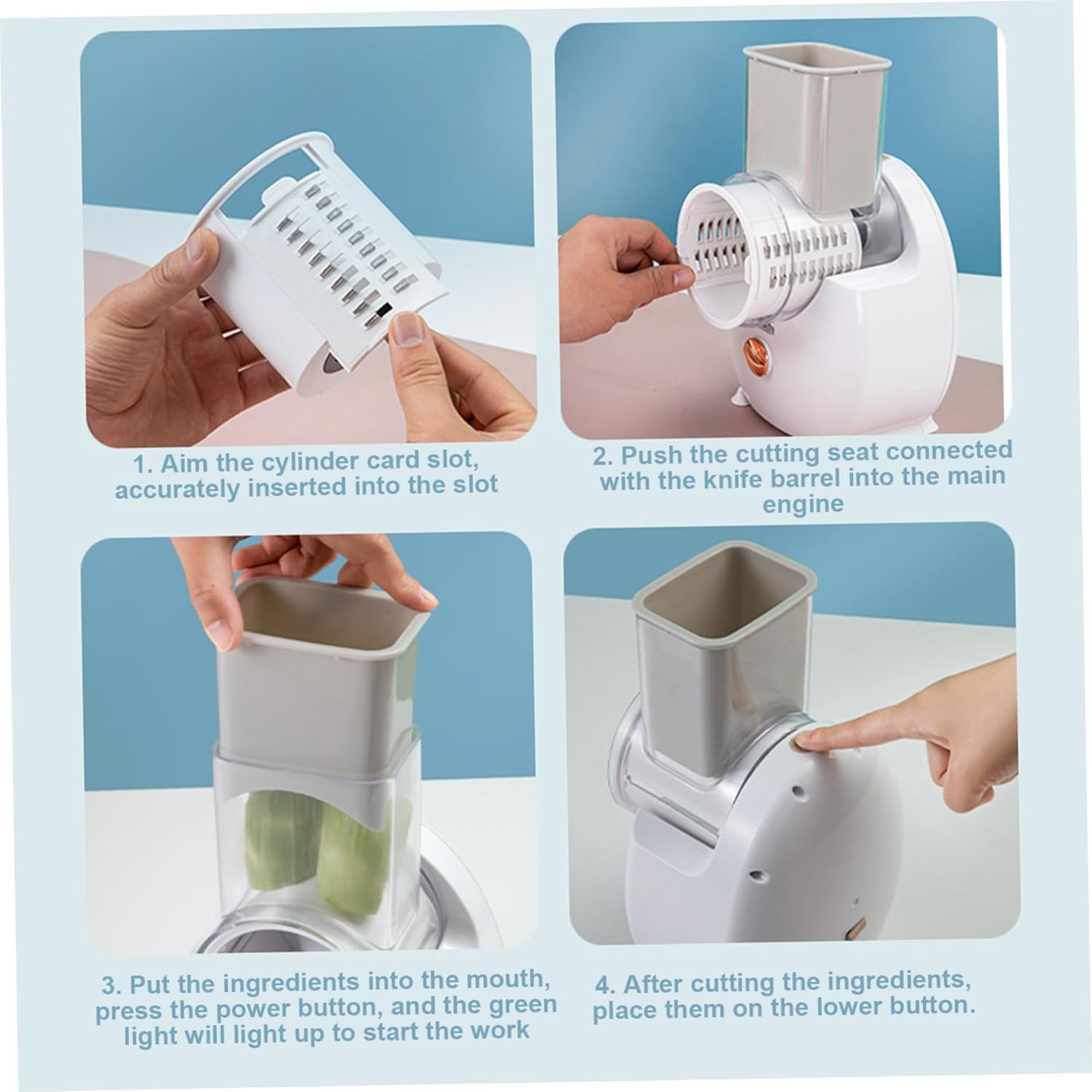 1. Aim the cylinder card slot, accurately inserted into the slot

2. Push the cutting seat connected with the knife barrel into the main engine

3. Put the ingredients into the mouth, press the power button, and the green light will light up to start the work

4. After cutting the ingredients, place them on the lower button.