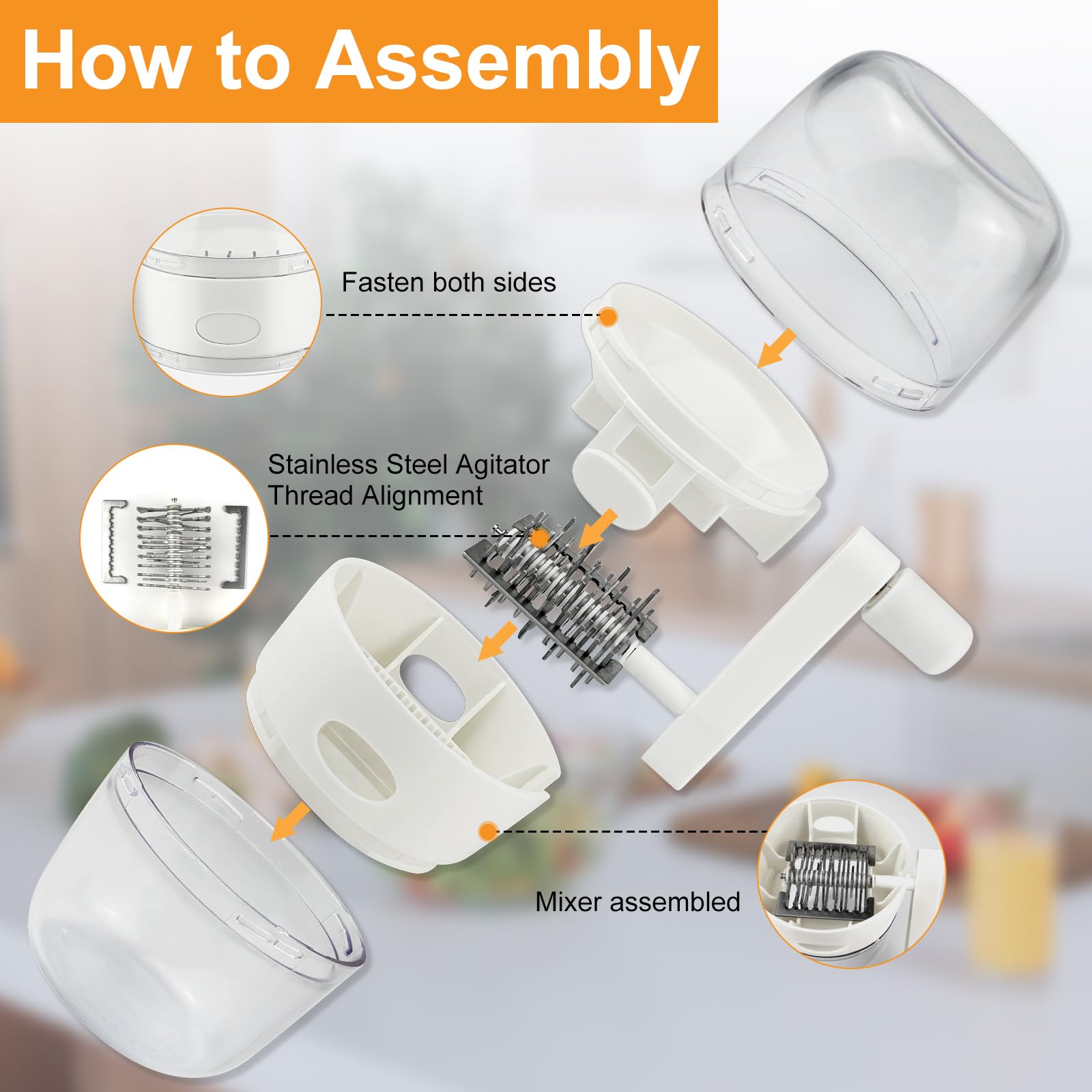 How to Assembly

Fasten both sides

Stainless Steel Agitator
Thread Alignment

Mixer assembled