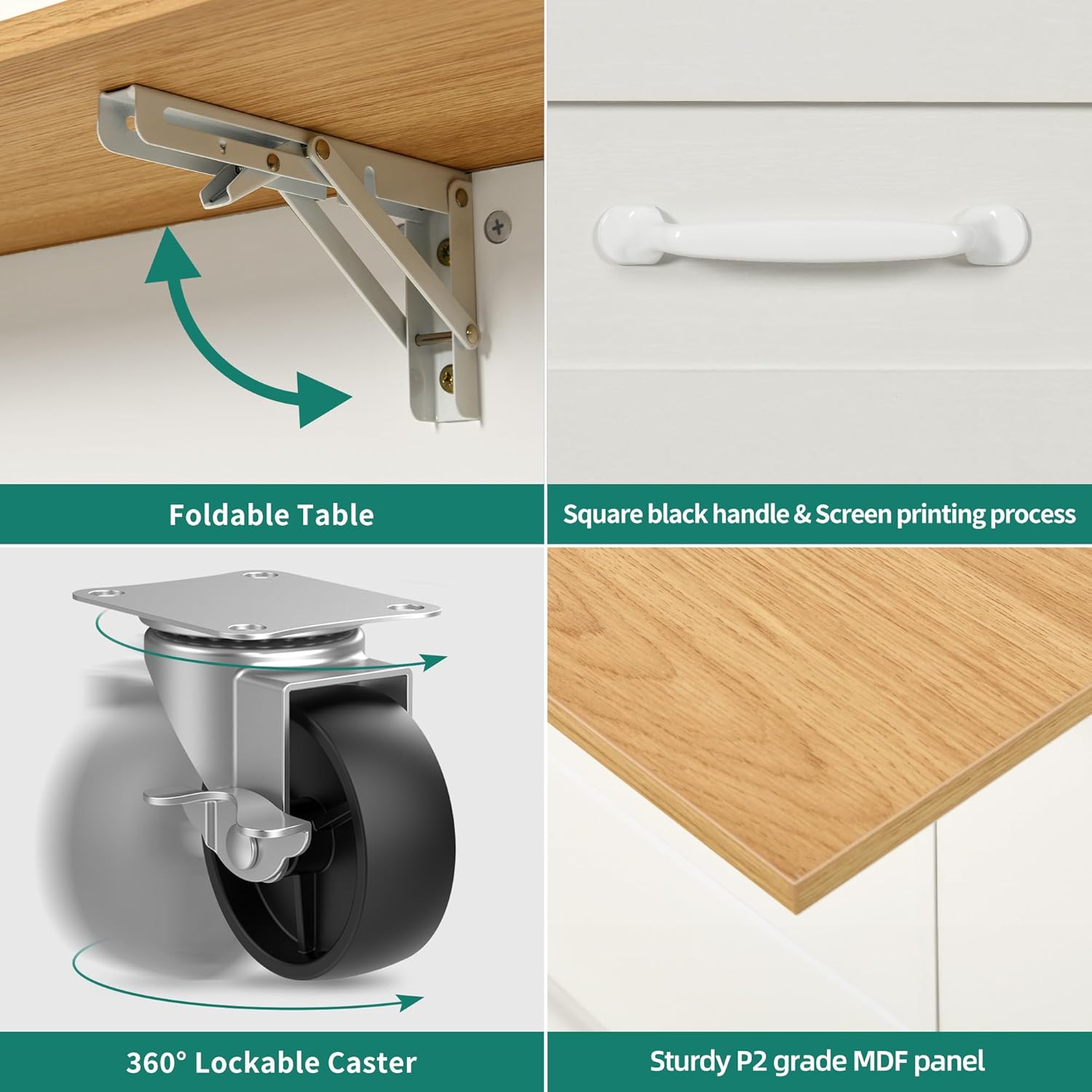 Foldable Table

Square black handle & Screen printing process

360° Lockable Caster

Sturdy P2 grade MDF panel