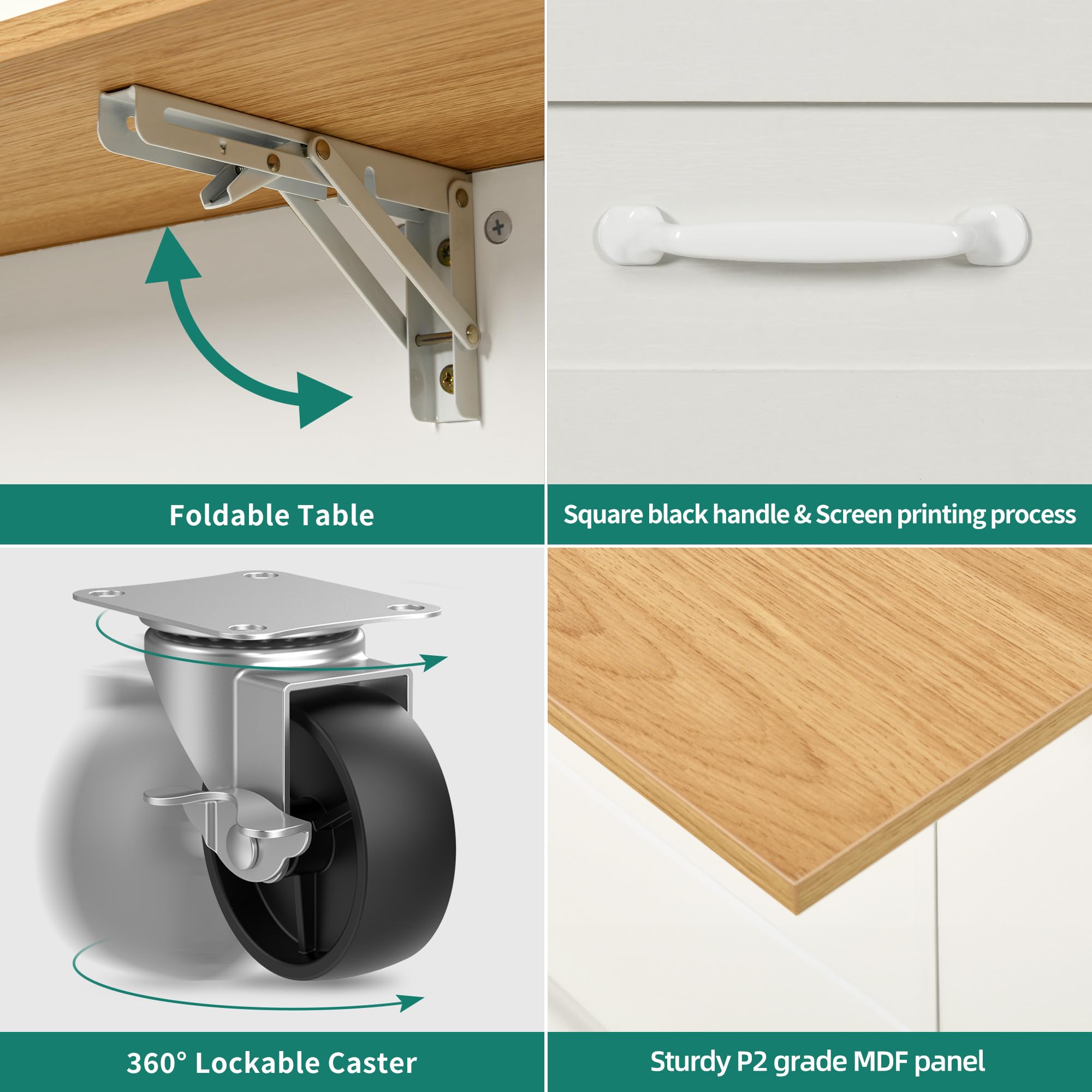 Foldable Table

Square black handle & Screen printing process

360° Lockable Caster

Sturdy P2 grade MDF panel