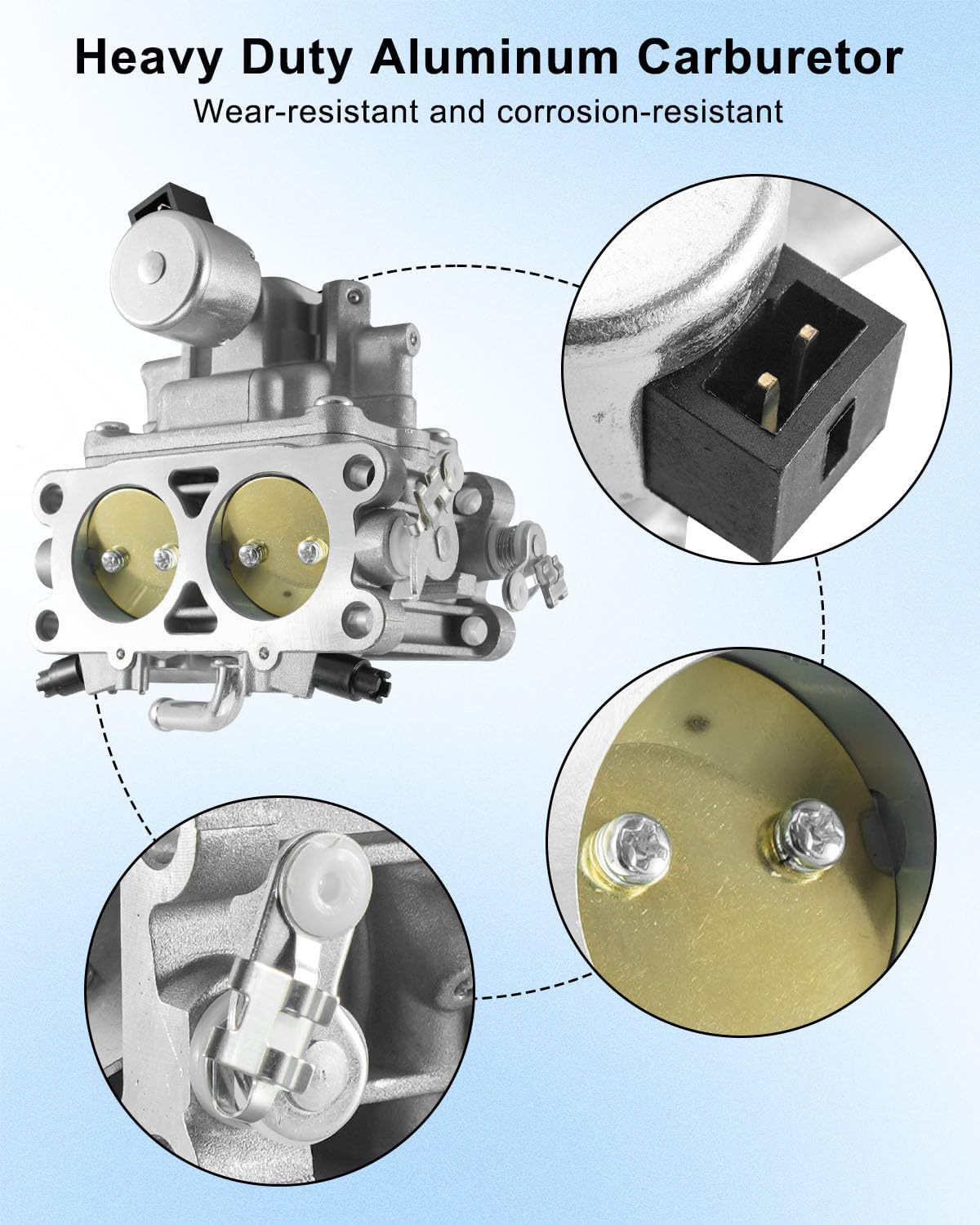 Heavy Duty Aluminum Carburetor
Wear-resistant and corrosion-resistant