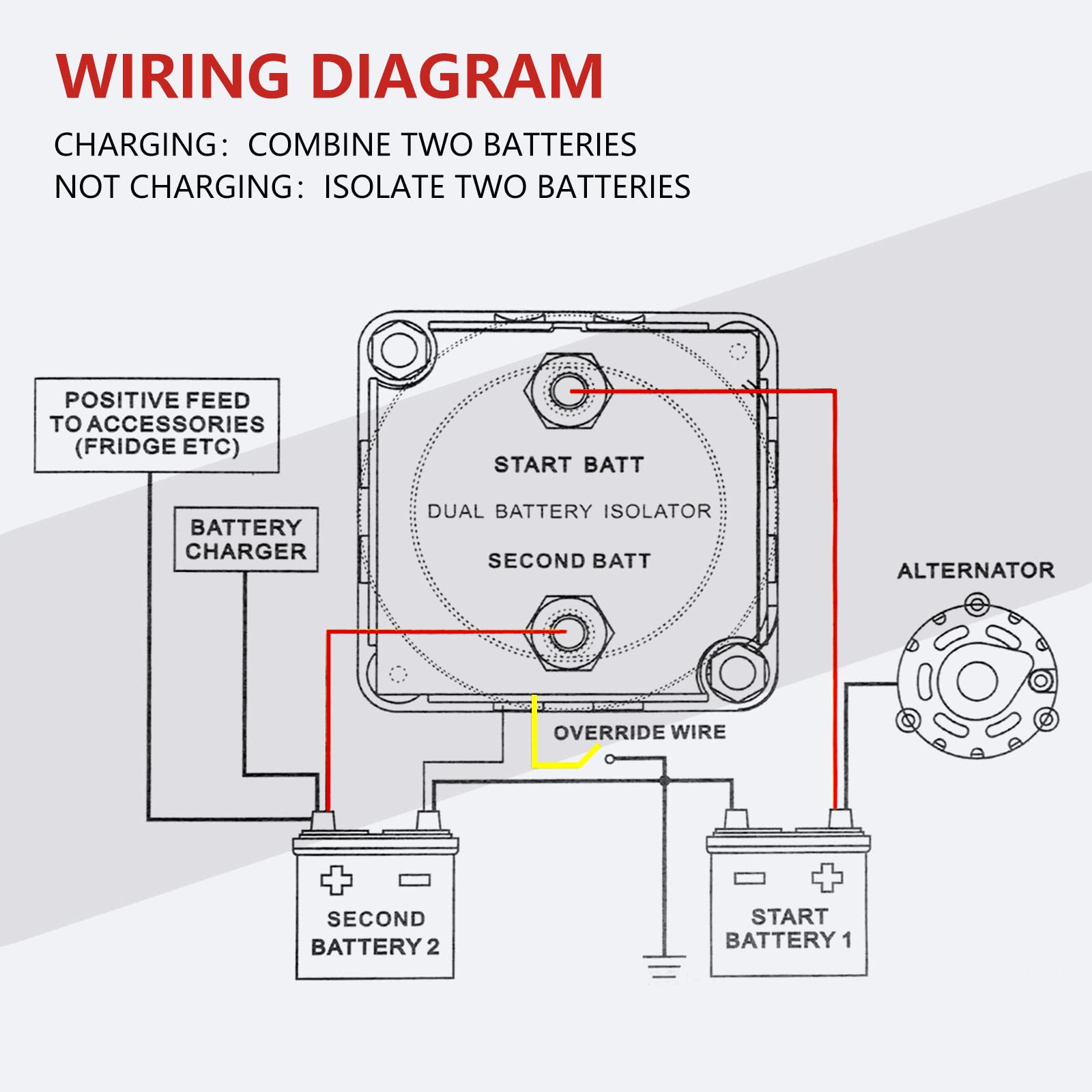 WIRING DIAGRAM

CHARGING: COMBINE TWO BATTERIES
NOT CHARGING: ISOLATE TWO BATTERIES

POSITIVE FEED TO ACCESSORIES (FRIDGE ETC)

BATTERY CHARGER

START BATT

DUAL BATTERY ISOLATOR

SECOND BATT

ALTERNATOR

OVERRIDE WIRE

SECOND BATTERY 2

START BATTERY 1