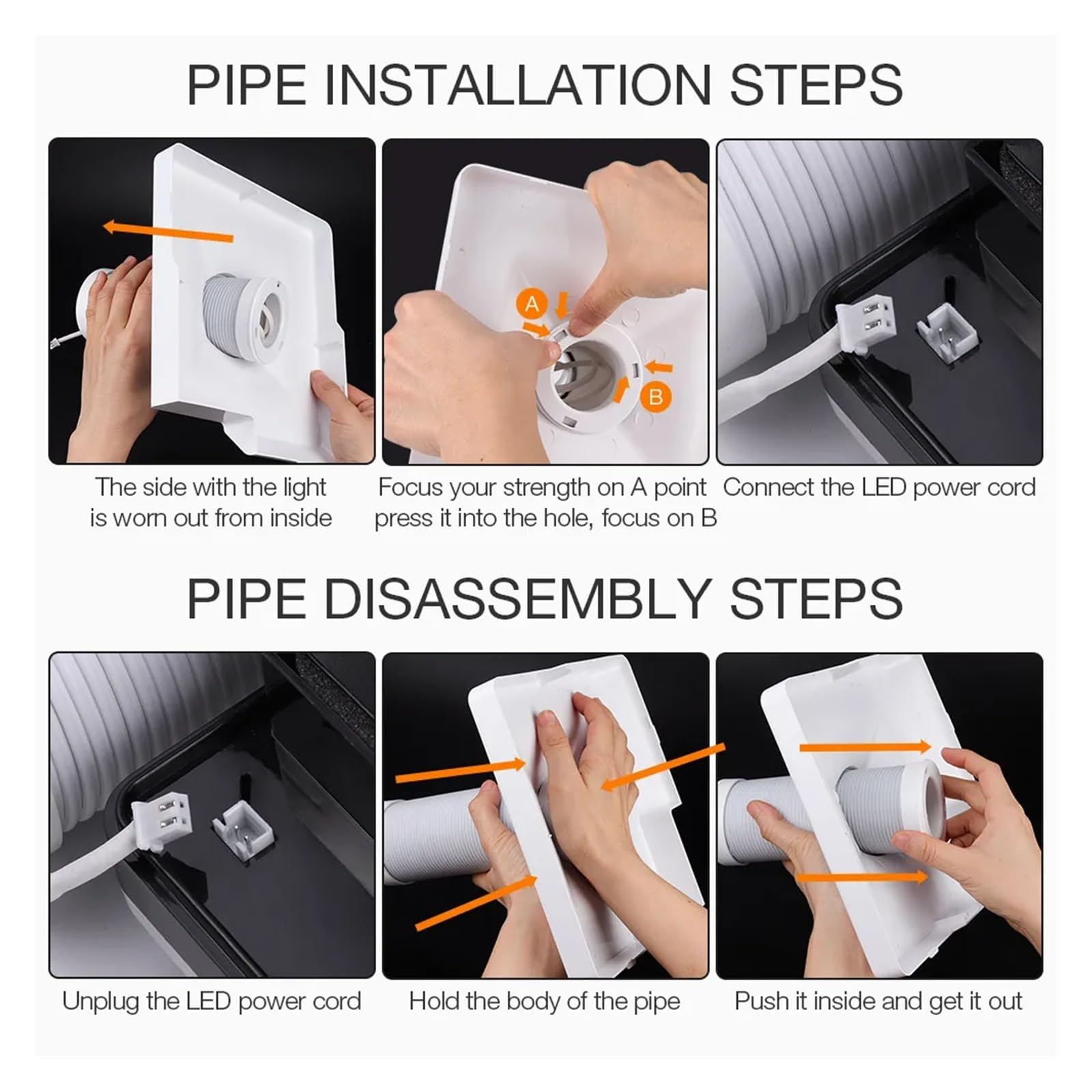 PIPE INSTALLATION STEPS

A

B

The side with the light is worn out from inside

Focus your strength on A point press it into the hole, focus on B

Connect the LED power cord

PIPE DISASSEMBLY STEPS

Unplug the LED power cord

Hold the body of the pipe

Push it inside and get it out