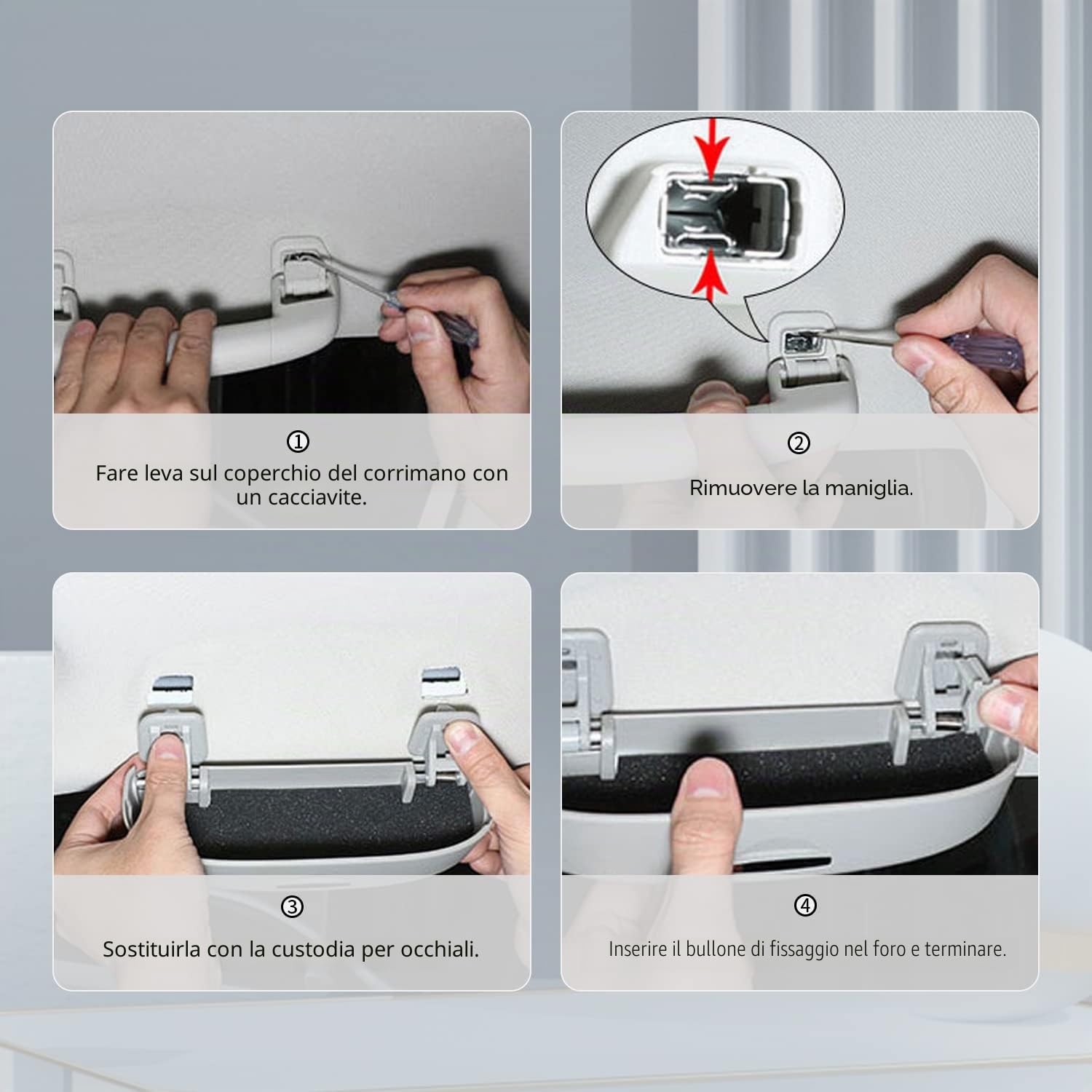 ①
Fare leva sul coperchio del corrimano con un cacciavite.

②
Rimuovere la maniglia.

③
Sostituirla con la custodia per occhiali.

④
Inserire il bullone di fissaggio nel foro e terminare.