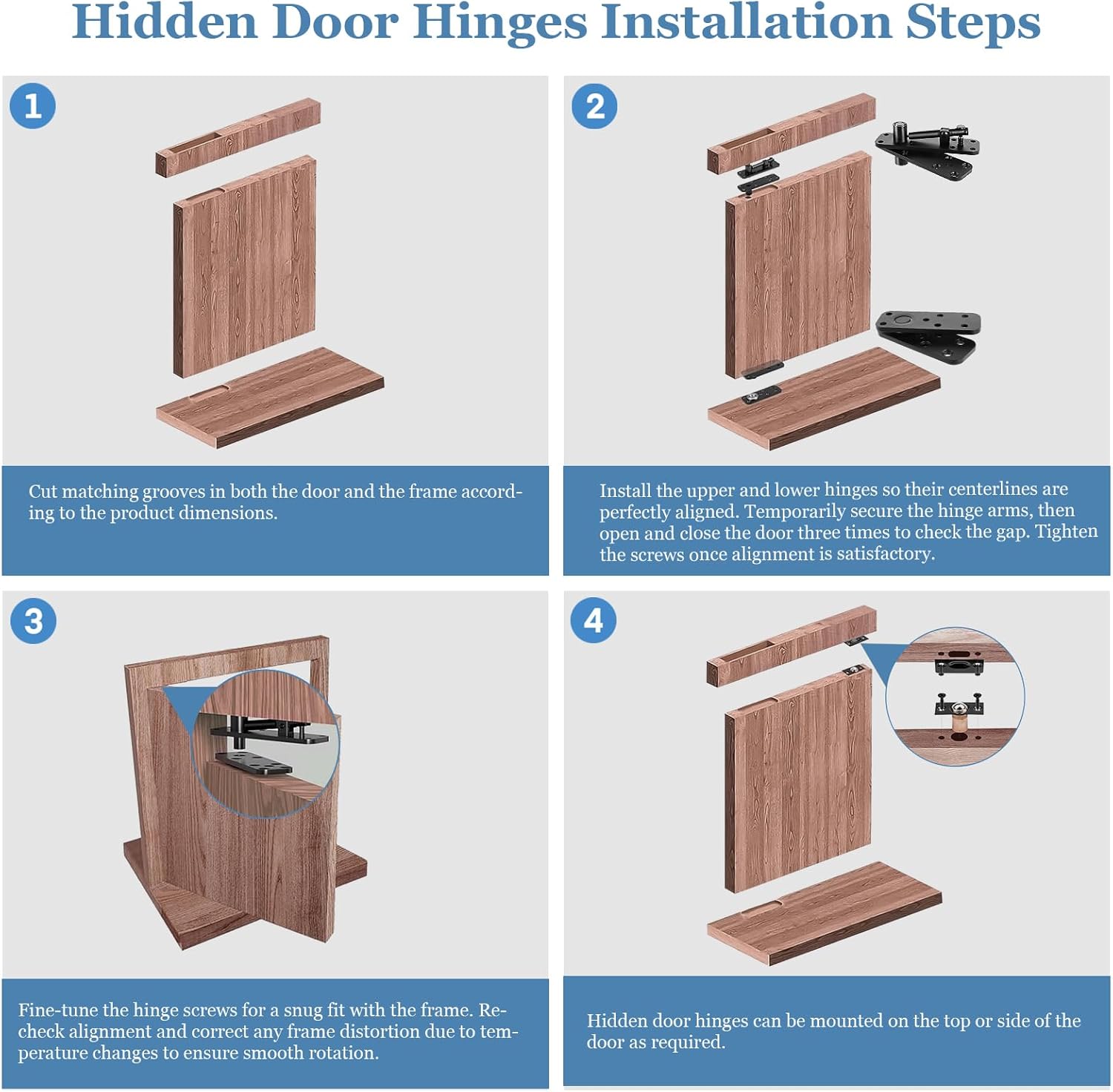 Hidden Door Hinges Installation Steps

1

Cut matching grooves in both the door and the frame according to the product dimensions.

2

Install the upper and lower hinges so their centerlines are perfectly aligned. Temporarily secure the hinge arms, then open and close the door three times to check the gap. Tighten the screws once alignment is satisfactory.

3

Fine-tune the hinge screws for a snug fit with the frame. Recheck alignment and correct any frame distortion due to temperature changes to ensure smooth rotation.

4

Hidden door hinges can be mounted on the top or side of the door as required.