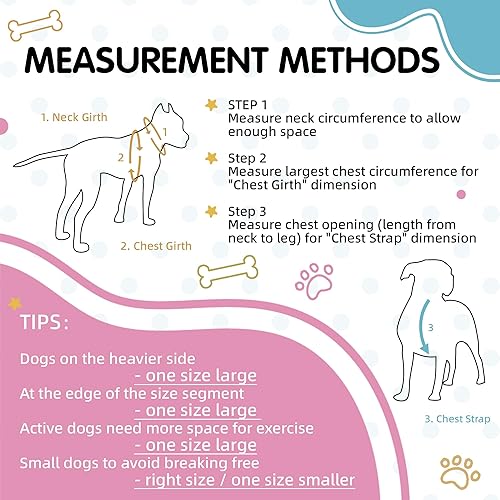 MEASUREMENT METHODS

1. Neck Girth

1

2

2. Chest Girth

STEP 1
Measure neck circumference to allow enough space

Step 2
Measure largest chest circumference for "Chest Girth" dimension

Step 3
Measure chest opening (length from neck to leg) for "Chest Strap" dimension

3

3. Chest Strap

TIPS:

Dogs on the heavier side
- one size large
At the edge of the size segment
- one size large
Active dogs need more space for exercise
- one size large
Small dogs to avoid breaking free
- right size / one size smaller