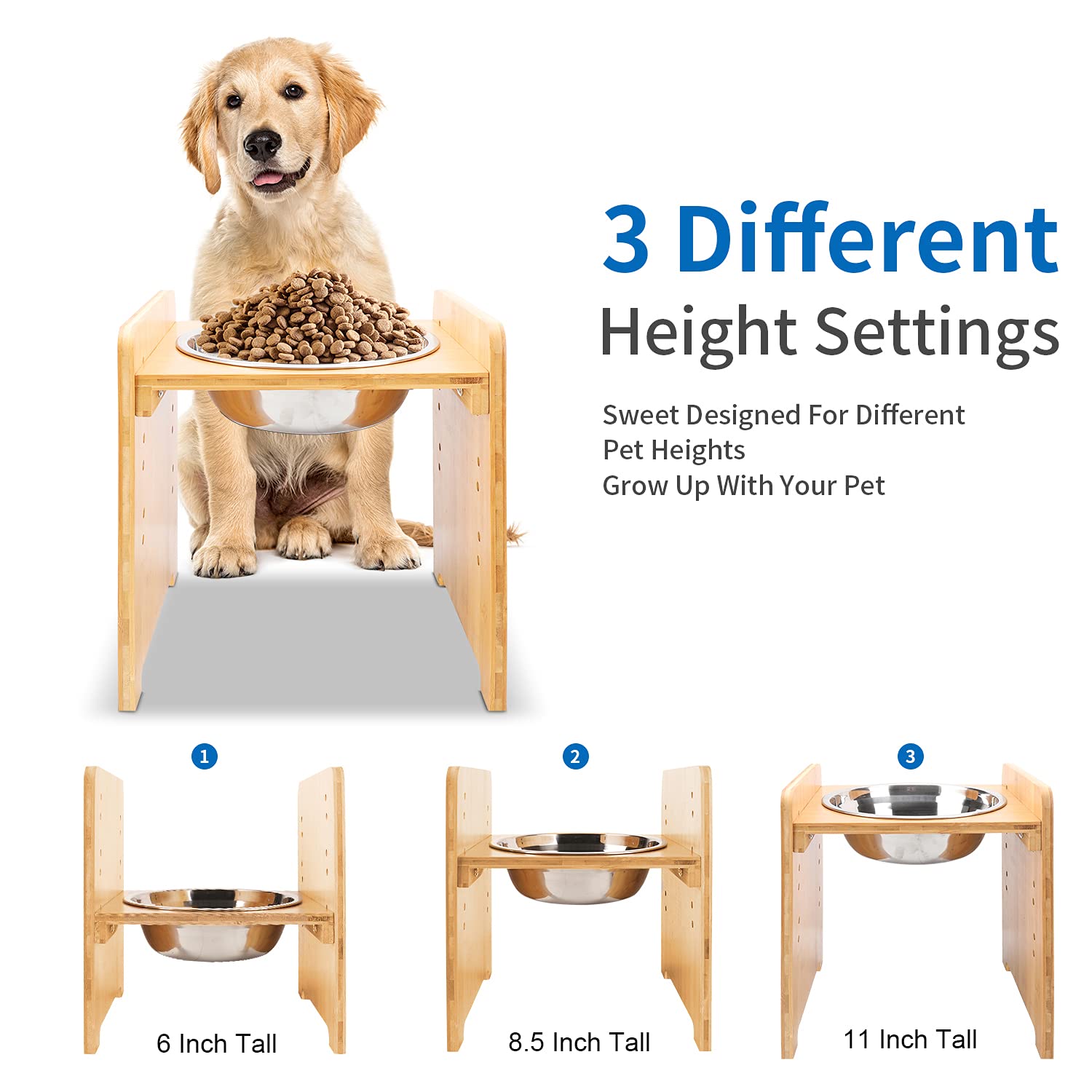 3 Different
Height Settings

Sweet Designed For Different
Pet Heights
Grow Up With Your Pet

1
6 Inch Tall

2
8.5 Inch Tall

3
11 Inch Tall