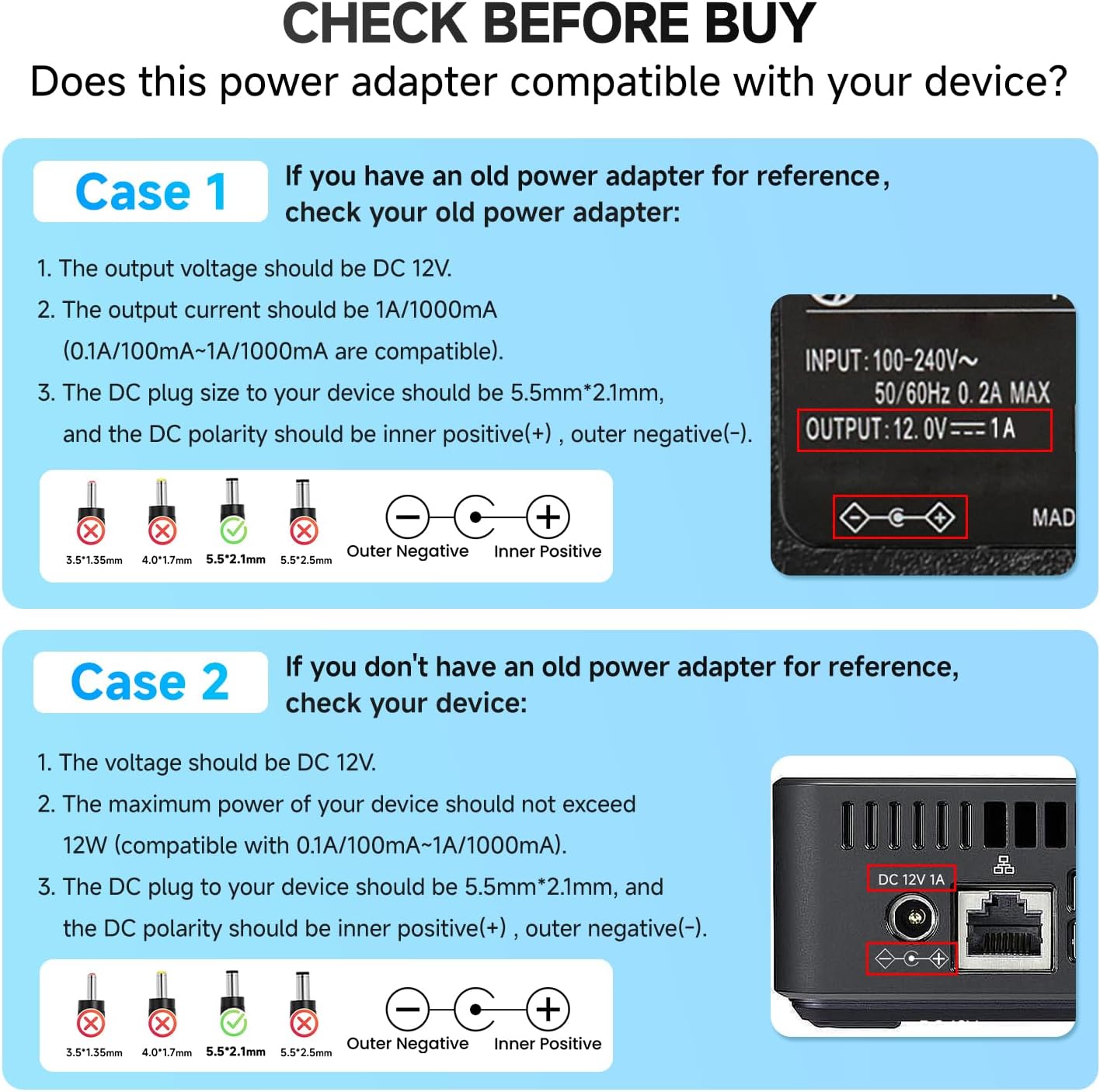 CHECK BEFORE BUY
Does this power adapter compatible with your device?

Case 1
If you have an old power adapter for reference, check your old power adapter:

1. The output voltage should be DC 12V.
2. The output current should be 1A/1000mA (0.1A/100mA~1A/1000mA are compatible).
3. The DC plug size to your device should be 5.5mm*2.1mm, and the DC polarity should be inner positive(+) , outer negative(-).

3.5*1.35mm 4.0*1.7mm 5.5*2.1mm 5.5*2.5mm
Outer Negative Inner Positive

INPUT: 100-240V~
50/60Hz 0.2A MAX
OUTPUT: 12.0V ⎓ 1A
MAD

Case 2
If you don't have an old power adapter for reference, check your device:

1. The voltage should be DC 12V.
2. The maximum power of your device should not exceed 12W (compatible with 0.1A/100mA~1A/1000mA).
3. The DC plug to your device should be 5.5mm*2.1mm, and the DC polarity should be inner positive(+) , outer negative(-).

3.5*1.35mm 4.0*1.7mm 5.5*2.1mm 5.5*2.5mm
Outer Negative Inner Positive

DC 12V 1A