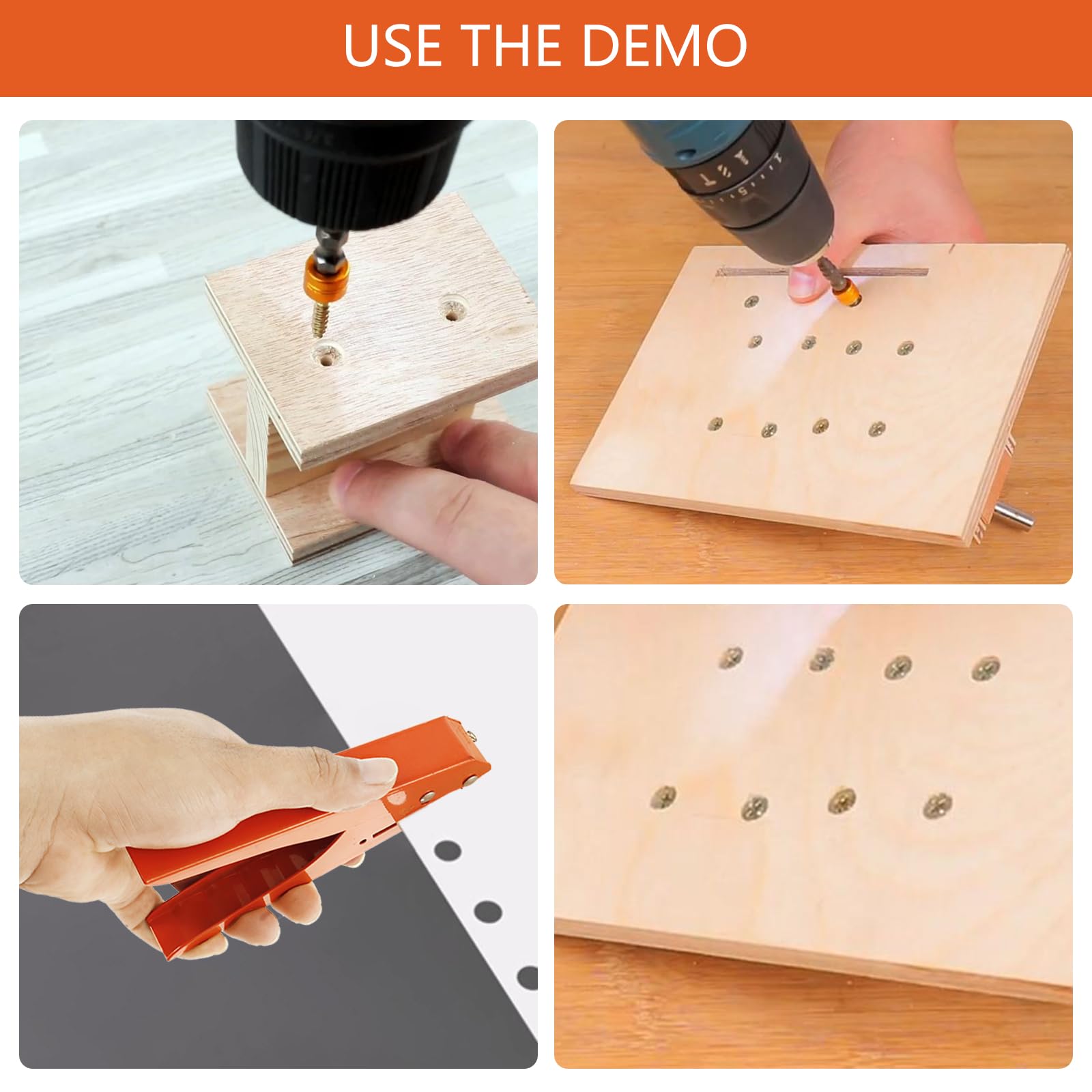 USE THE DEMO