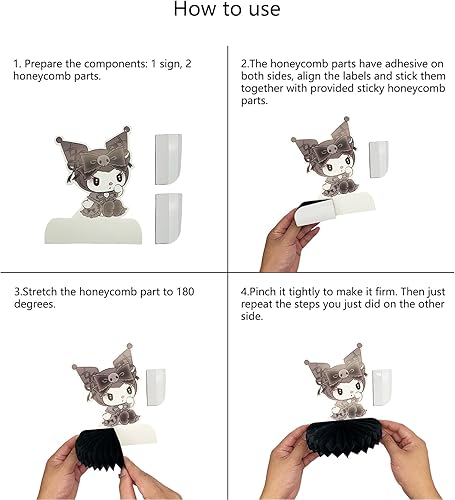 How to use

1. Prepare the components: 1 sign, 2 honeycomb parts.

2.The honeycomb parts have adhesive on both sides, align the labels and stick them together with provided sticky honeycomb parts.

3.Stretch the honeycomb part to 180 degrees.

4.Pinch it tightly to make it firm. Then just repeat the steps you just did on the other side.