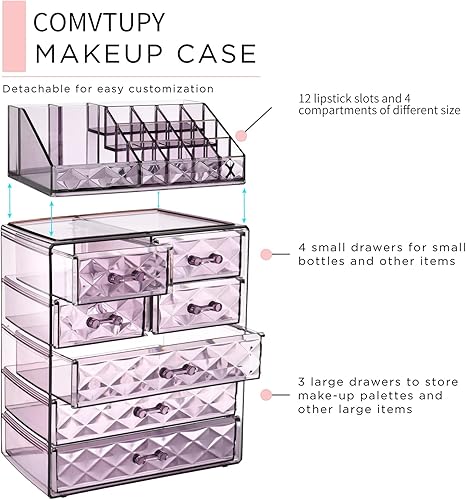 COMVTUPY
MAKEUP CASE

Detachable for easy customization

12 lipstick slots and 4 compartments of different size

4 small drawers for small bottles and other items

3 large drawers to store make-up palettes and other large items