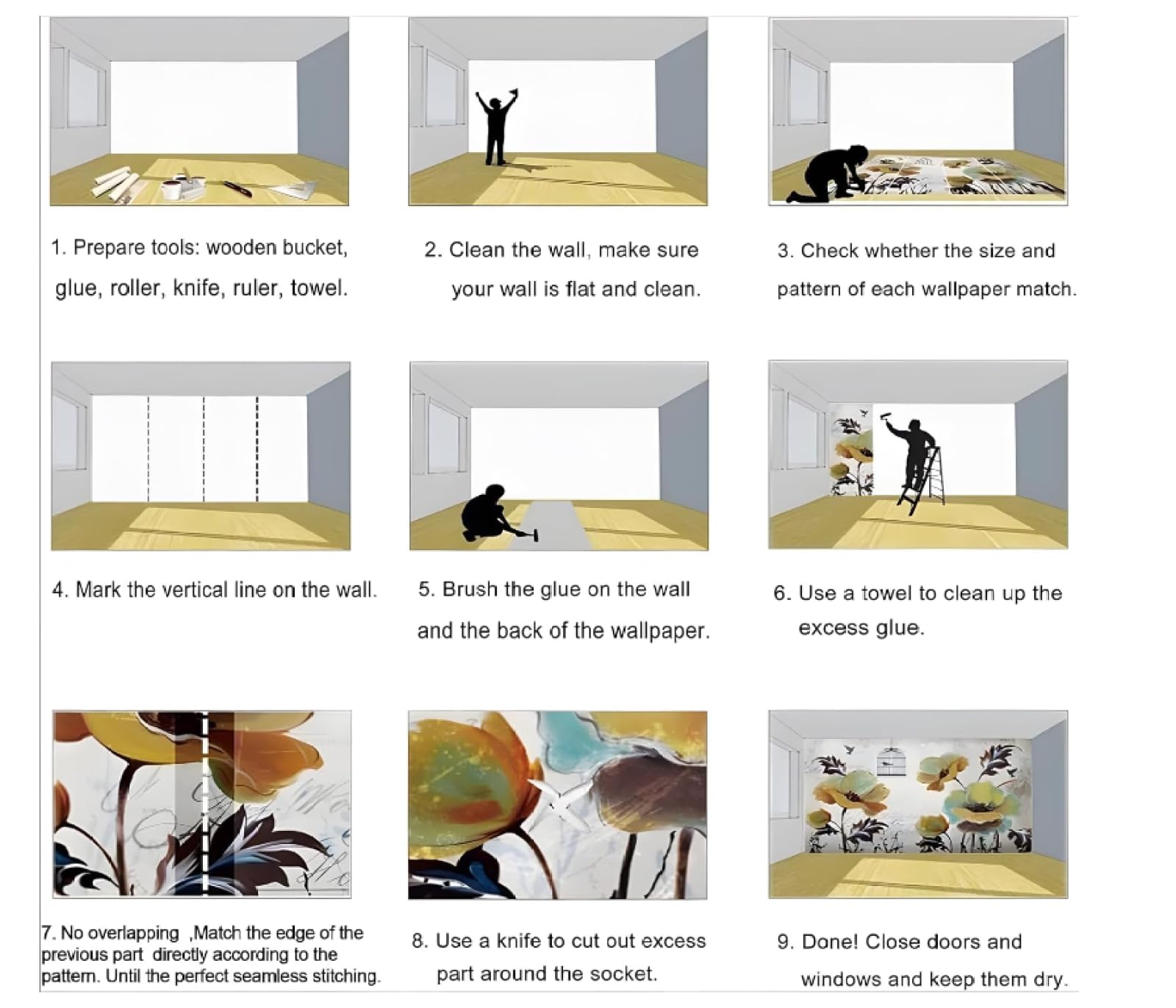 1. Prepare tools: wooden bucket, glue, roller, knife, ruler, towel.

2. Clean the wall, make sure your wall is flat and clean.

3. Check whether the size and pattern of each wallpaper match.

4. Mark the vertical line on the wall.

5. Brush the glue on the wall and the back of the wallpaper.

6. Use a towel to clean up the excess glue.

7. No overlapping ,Match the edge of the previous part directly according to the pattern. Until the perfect seamless stitching.

8. Use a knife to cut out excess part around the socket.

9. Done! Close doors and windows and keep them dry.