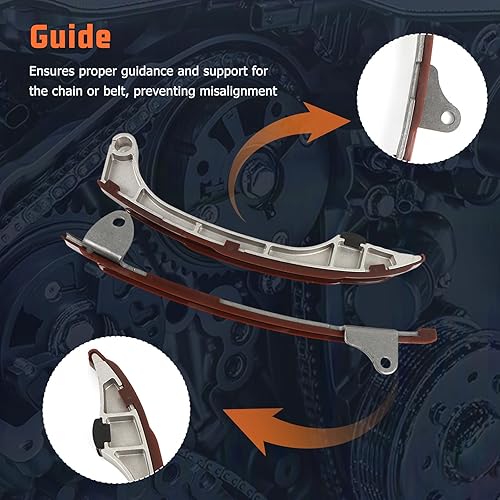 Guide

Ensures proper guidance and support for the chain or belt, preventing misalignment