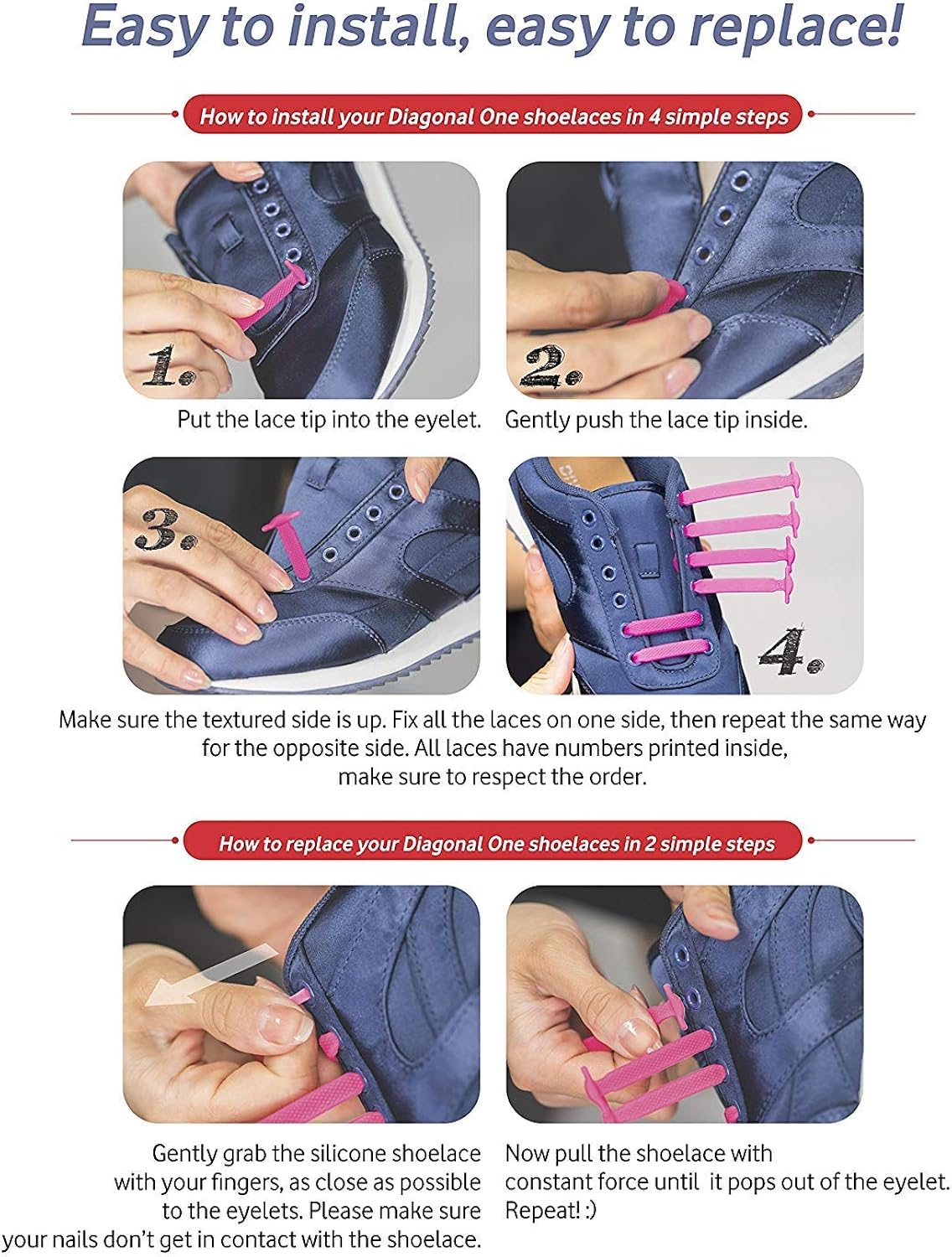 Easy to install, easy to replace!

How to install your Diagonal One shoelaces in 4 simple steps

1.

Put the lace tip into the eyelet.

2.

Gently push the lace tip inside.

3.

4.

Make sure the textured side is up. Fix all the laces on one side, then repeat the same way for the opposite side. All laces have numbers printed inside, make sure to respect the order.

How to replace your Diagonal One shoelaces in 2 simple steps

Gently grab the silicone shoelace with your fingers, as close as possible to the eyelets. Please make sure your nails don't get in contact with the shoelace.

Now pull the shoelace with constant force until it pops out of the eyelet. Repeat! :)