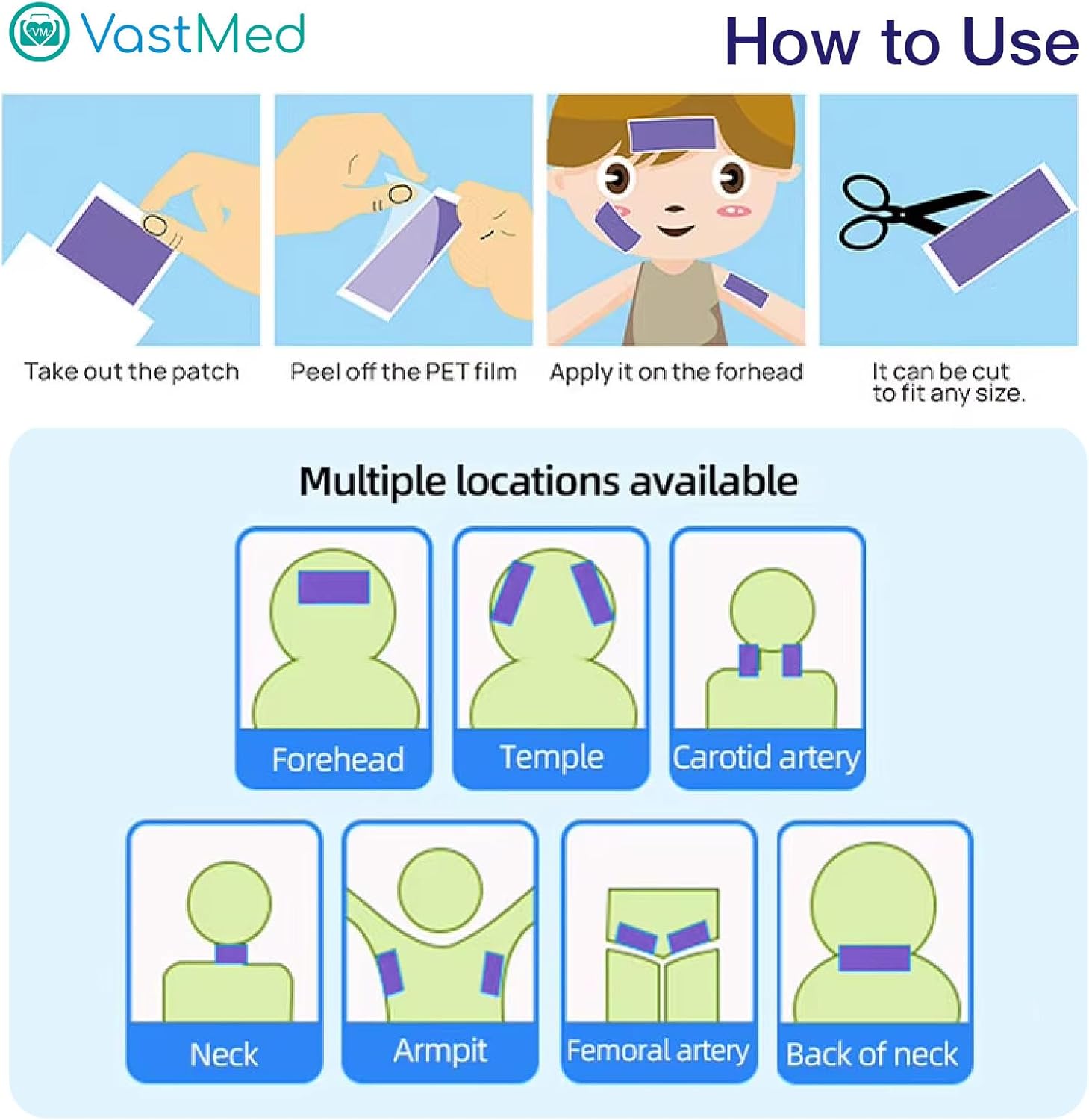 VM VastMed

How to Use

Take out the patch

Peel off the PET film

Apply it on the forhead

It can be cut to fit any size.

Multiple locations available

Forehead

Temple

Carotid artery

Neck

Armpit

Femoral artery

Back of neck